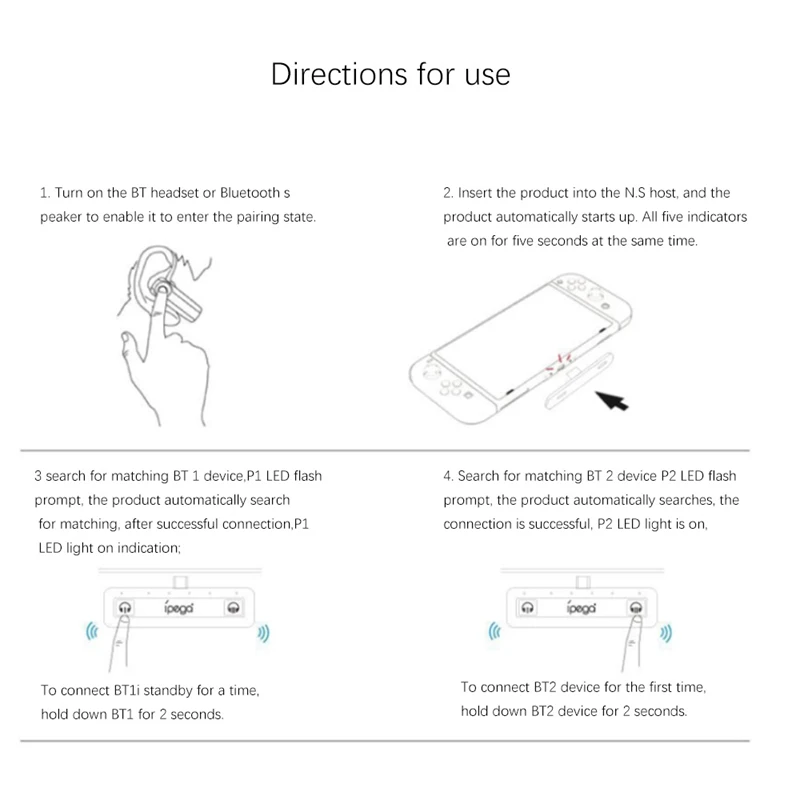 Directions for use

1. Turn on the BT headset or Bluetooth s peaker to enable it to enter the pairing state.

2. Insert the product into the N.S host, and the product automatically starts up. All five indicators are on for five seconds at the same time.

3 search for matching BT 1 device,P1 LED flash prompt, the product automatically search for matching, after successful connection,P1 LED light on indication;

ipega

To connect BT1i standby for a time, hold down BT1 for 2 seconds.

4. Search for matching BT 2 device P2 LED flash prompt, the product automatically searches, the connection is successful, P2 LED light is on,

ipega

To connect BT2 device for the first time, hold down BT2 device for 2 seconds.