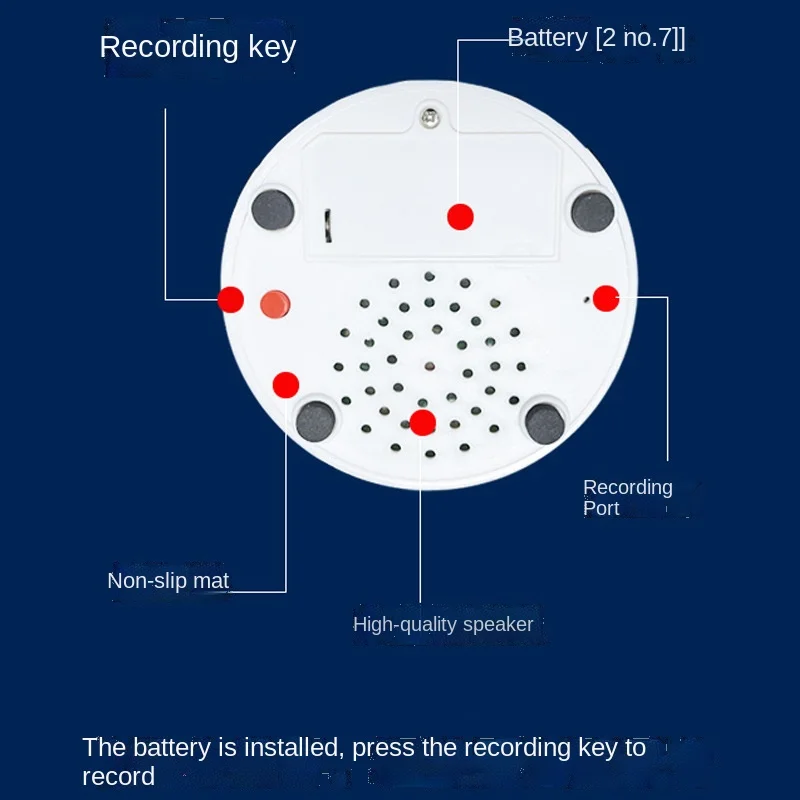 Recording key

Battery [2 no.7]]

Recording Port

Non-slip mat

High-quality speaker

The battery is installed, press the recording key to record