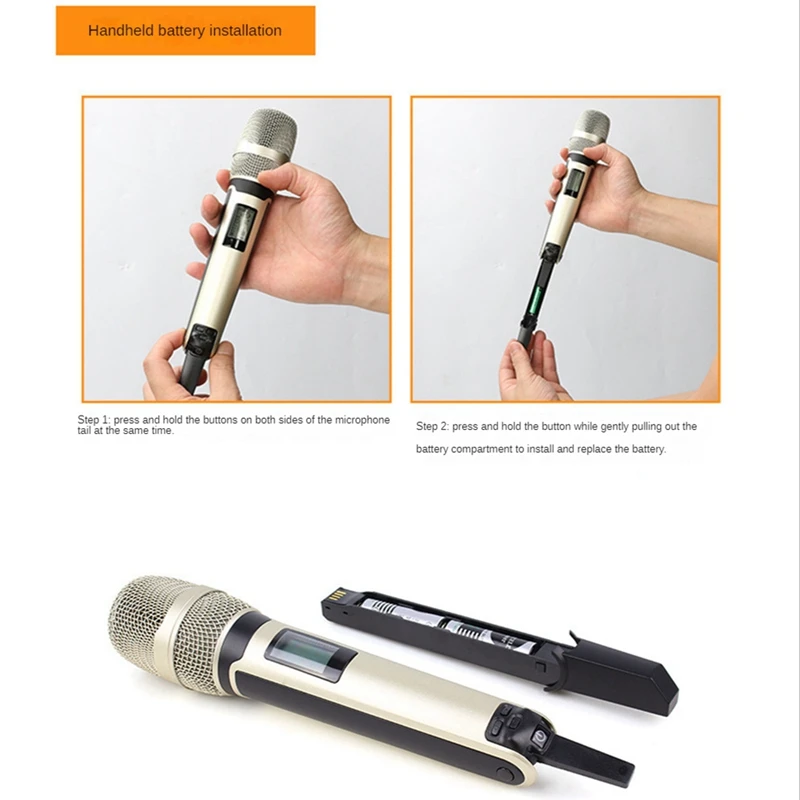 Handheld battery installation

Step 1: press and hold the buttons on both sides of the microphone tail at the same time.

Step 2: press and hold the button while gently pulling out the battery compartment to install and replace the battery.