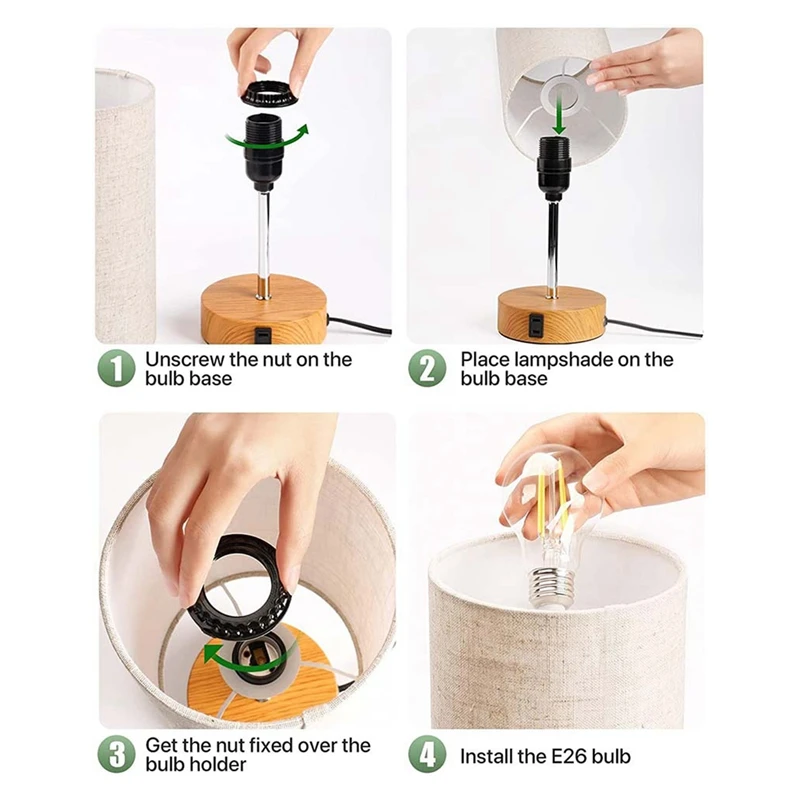 1 Unscrew the nut on the bulb base

2 Place lampshade on the bulb base

3 Get the nut fixed over the bulb holder

4 Install the E26 bulb