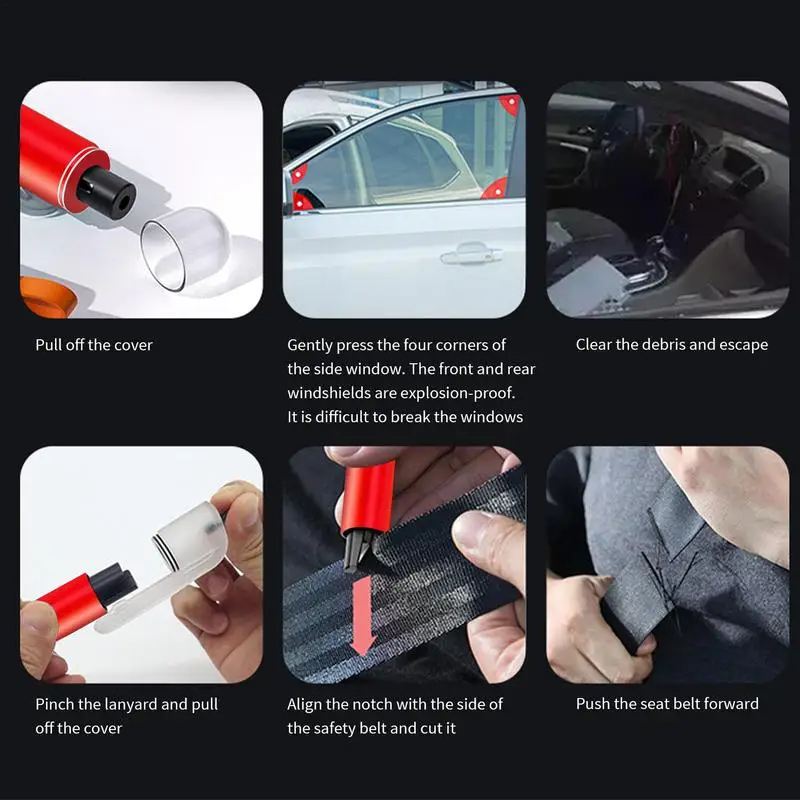 Pull off the cover

Gently press the four corners of the side window. The front and rear windshields are explosion-proof. It is difficult to break the windows

Clear the debris and escape

Pinch the lanyard and pull off the cover

Align the notch with the side of the safety belt and cut it

Push the seat belt forward