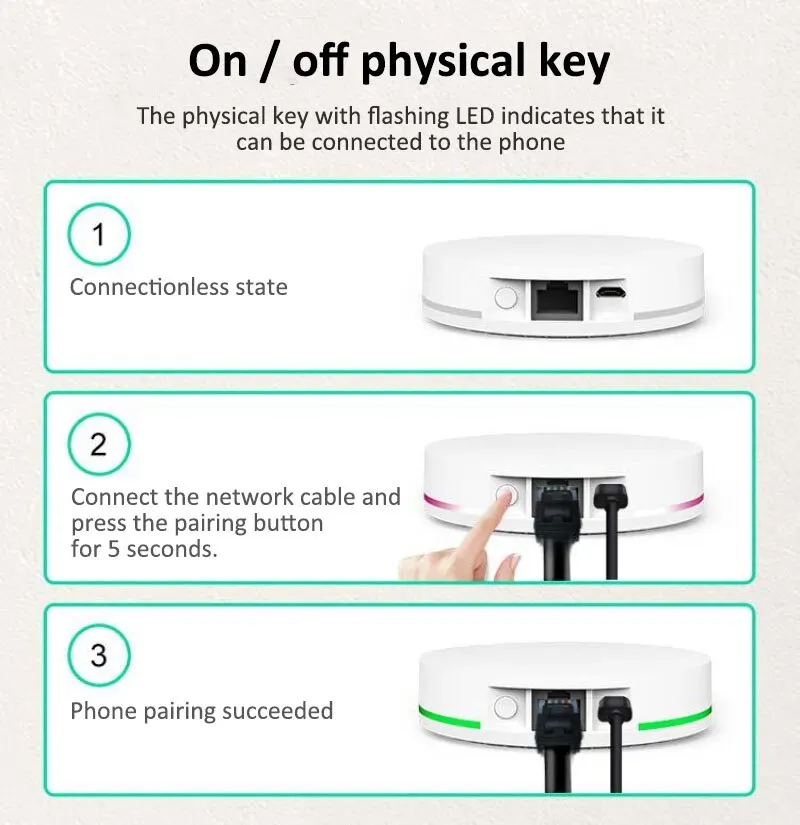 On / off physical key

The physical key with flashing LED indicates that it can be connected to the phone

1

Connectionless state

2

Connect the network cable and press the pairing button for 5 seconds.

3

Phone pairing succeeded