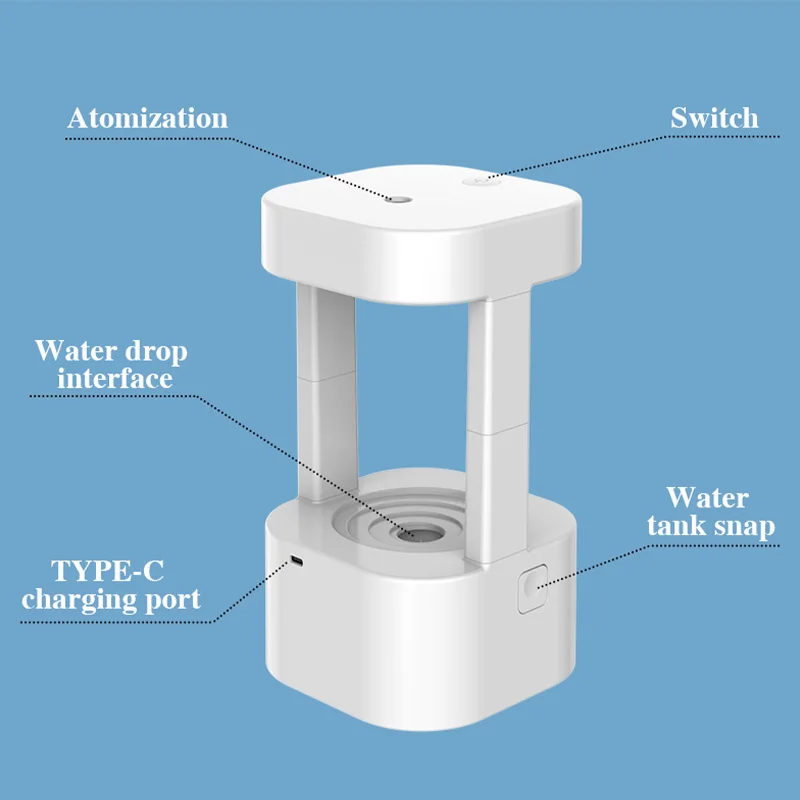 Atomization

Switch

Water drop interface

Water tank snap

TYPE-C charging port