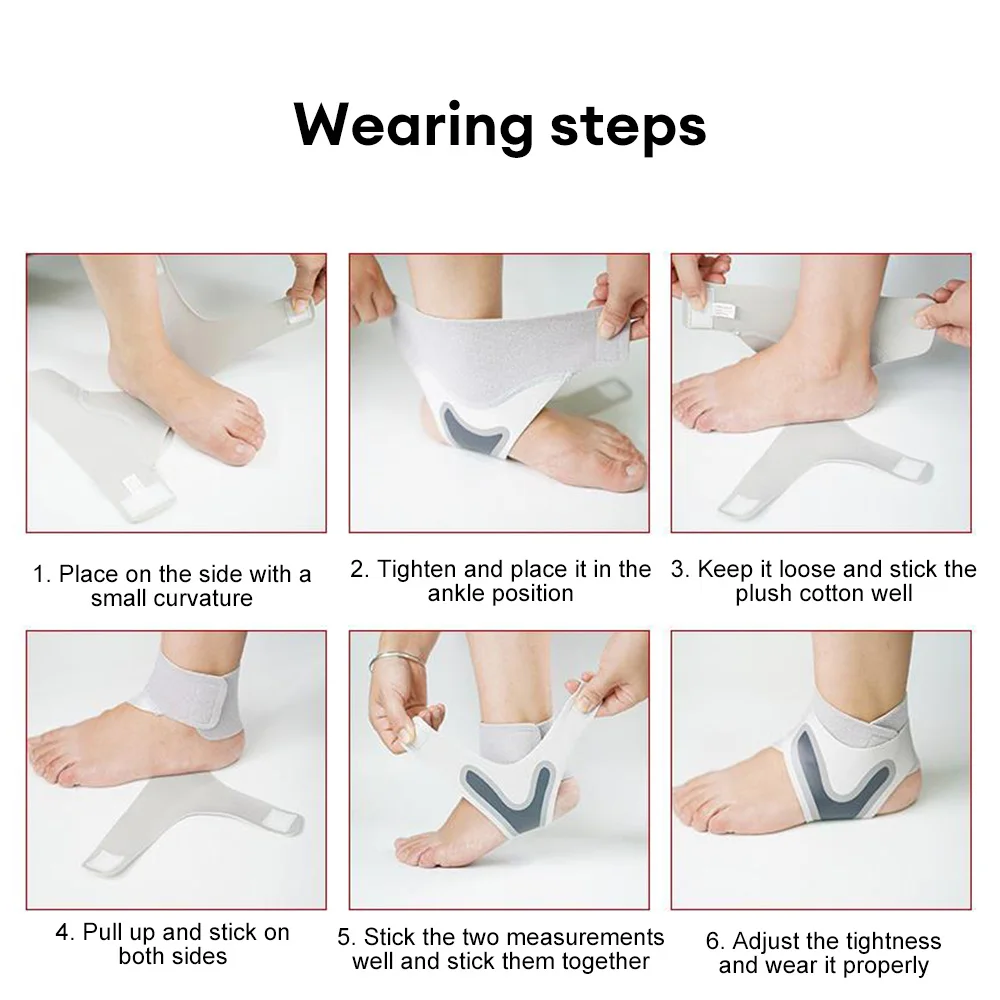 Wearing steps

1. Place on the side with a small curvature

2. Tighten and place it in the ankle position

3. Keep it loose and stick the plush cotton well

4. Pull up and stick on both sides

5. Stick the two measurements well and stick them together

6. Adjust the tightness and wear it properly