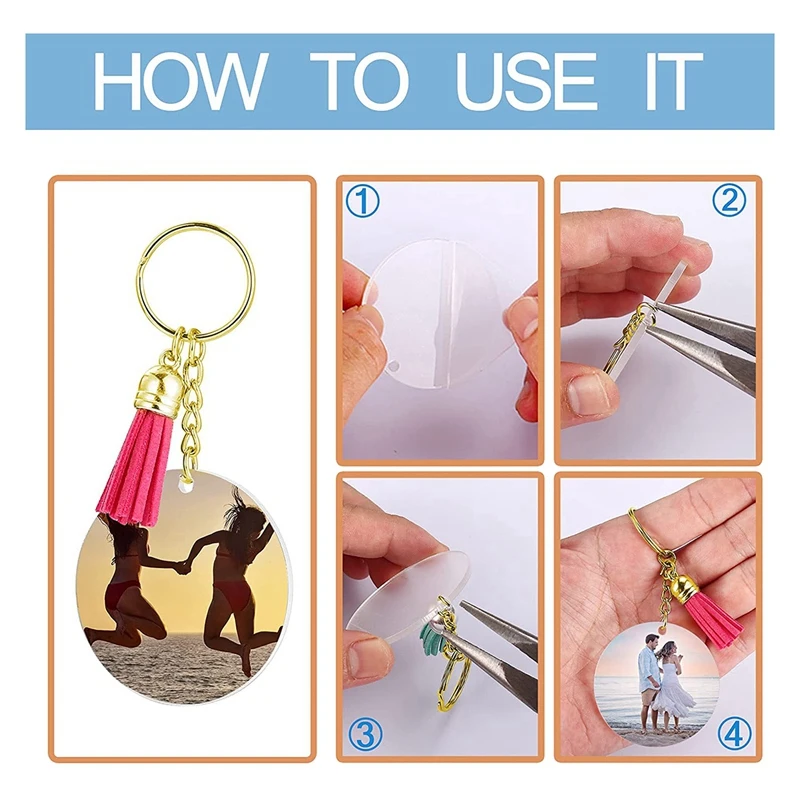 HOW TO USE IT

①

②

③

④