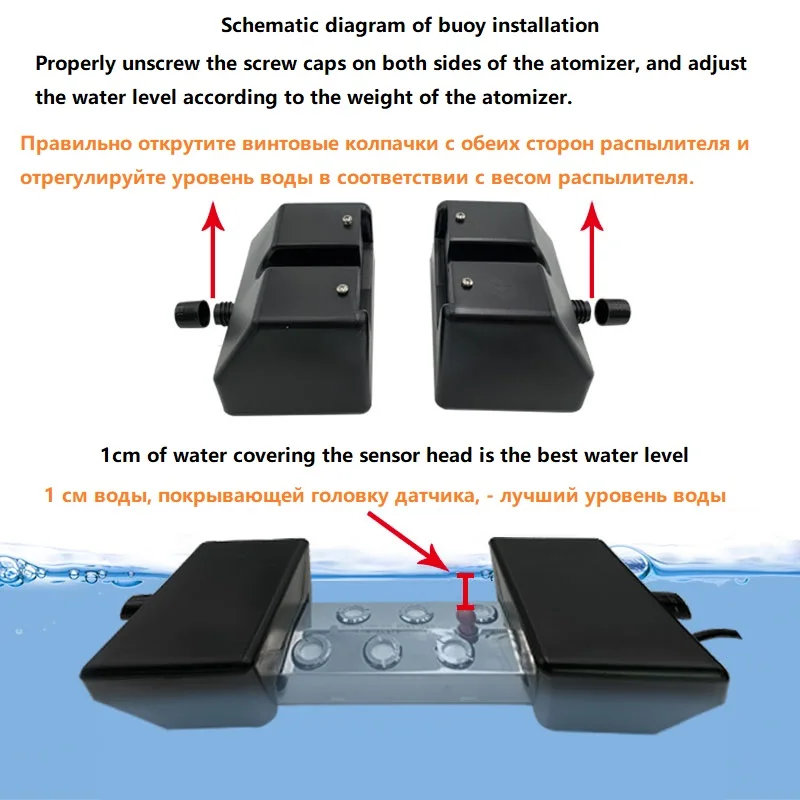 Schematic diagram of buoy installation

Properly unscrew the screw caps on both sides of the atomizer, and adjust the water level according to the weight of the atomizer.

Правильно открутите винтовые колпачки с обеих сторон распылителя и отрегулируйте уровень воды в соответствии с весом распылителя.

1cm of water covering the sensor head is the best water level

1 см воды, покрывающей головку датчика, - лучший уровень воды