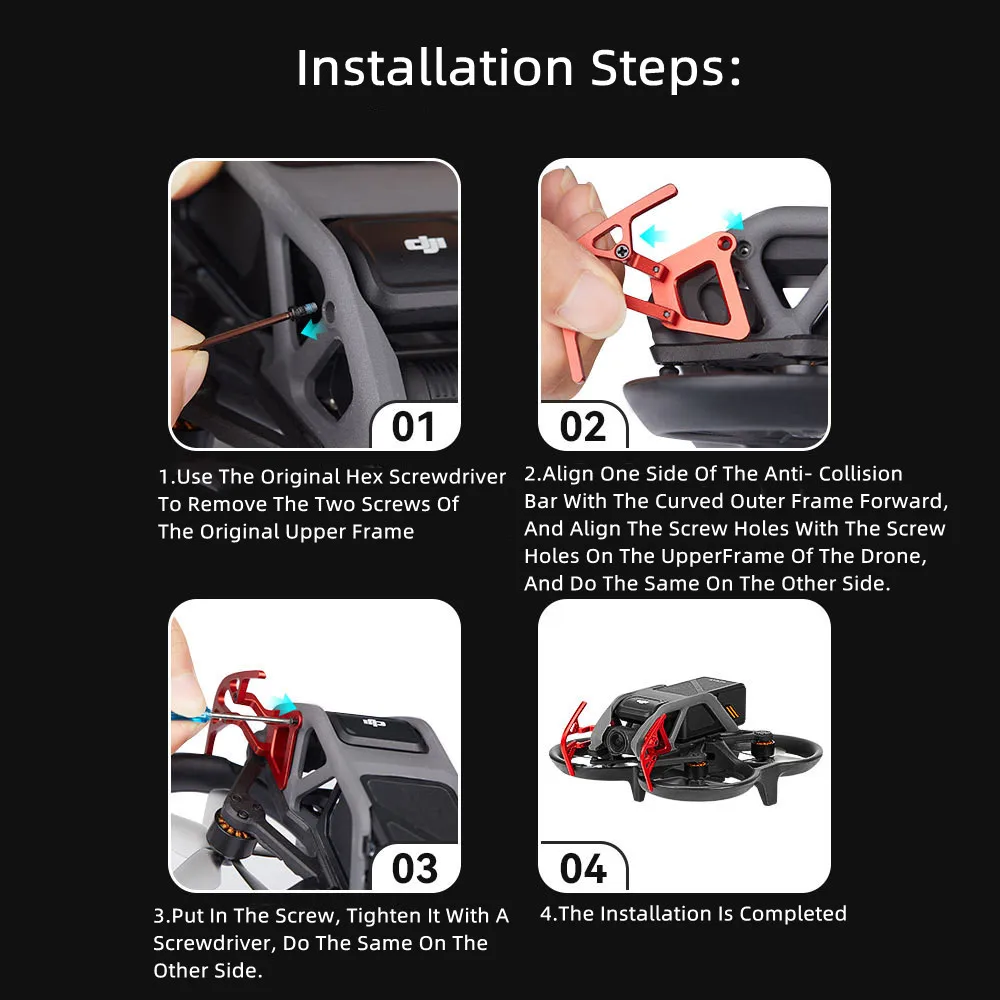 Installation Steps:

dji

01

1.Use The Original Hex Screwdriver To Remove The Two Screws Of The Original Upper Frame

02

2.Align One Side Of The Anti- Collision Bar With The Curved Outer Frame Forward, And Align The Screw Holes With The Screw Holes On The UpperFrame Of The Drone, And Do The Same On The Other Side.

dji

03

3.Put In The Screw, Tighten It With A Screwdriver, Do The Same On The Other Side.

04

4.The Installation Is Completed