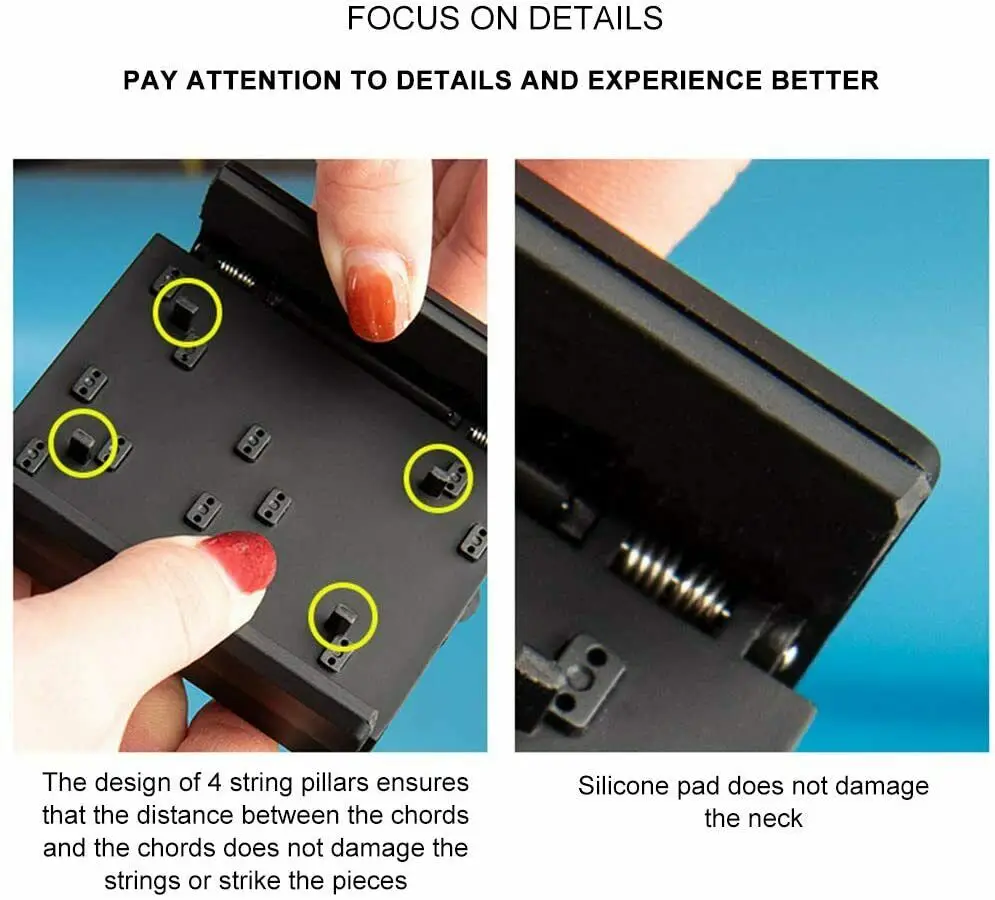 FOCUS ON DETAILS

PAY ATTENTION TO DETAILS AND EXPERIENCE BETTER

The design of 4 string pillars ensures that the distance between the chords and the chords does not damage the strings or strike the pieces

Silicone pad does not damage the neck