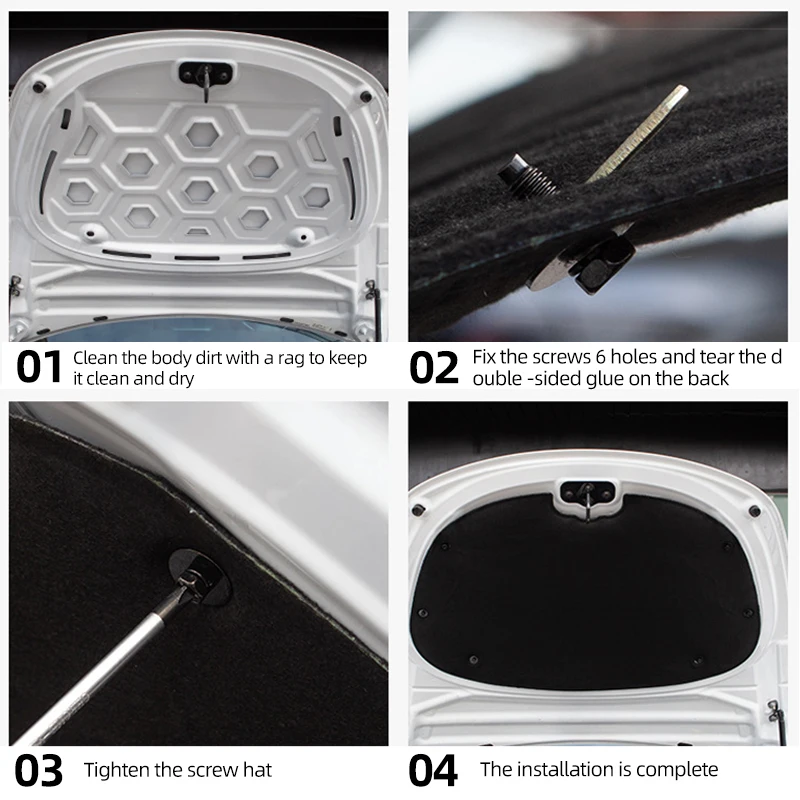 01 Clean the body dirt with a rag to keep it clean and dry

02 Fix the screws 6 holes and tear the d ouble -sided glue on the back

03 Tighten the screw hat

04 The installation is complete