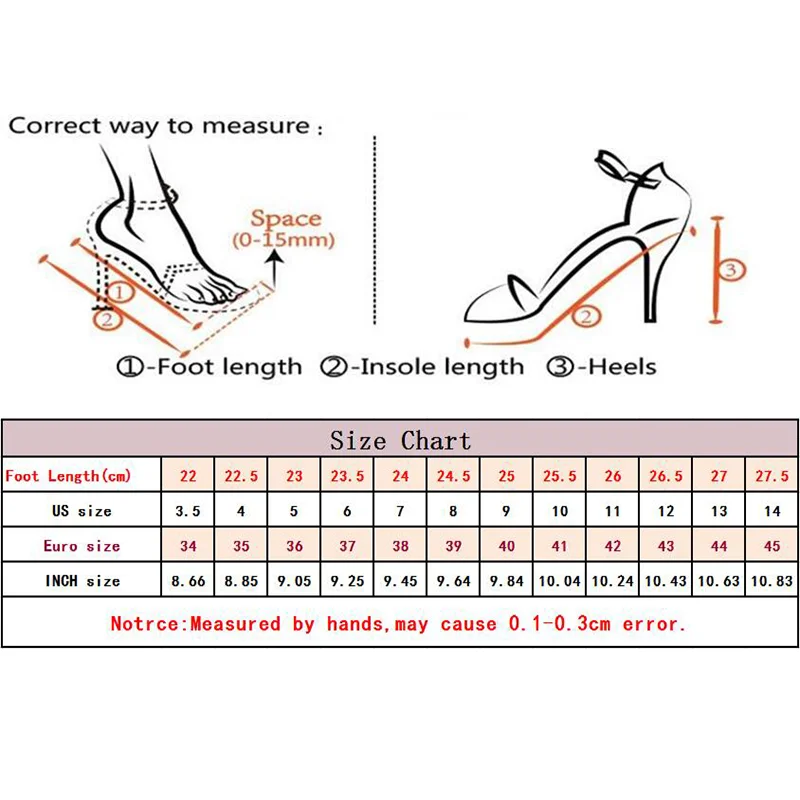 Correct way to measure :

Space (0-15mm)

①

②

②

③

①-Foot length ②-Insole length ③-Heels

Size Chart

| Foot Length(cm) | 22 | 22.5 | 23 | 23.5 | 24 | 24.5 | 25 | 25.5 | 26 | 26.5 | 27 | 27.5 |
|---|---|---|---|---|---|---|---|---|---|---|---|---|
| US size | 3.5 | 4 | 5 | 6 | 7 | 8 | 9 | 10 | 11 | 12 | 13 | 14 |
| Euro size | 34 | 35 | 36 | 37 | 38 | 39 | 40 | 41 | 42 | 43 | 44 | 45 |
| INCH size | 8.66 | 8.85 | 9.05 | 9.25 | 9.45 | 9.64 | 9.84 | 10.04 | 10.24 | 10.43 | 10.63 | 10.83 |

Notrce:Measured by hands,may cause 0.1-0.3cm error.