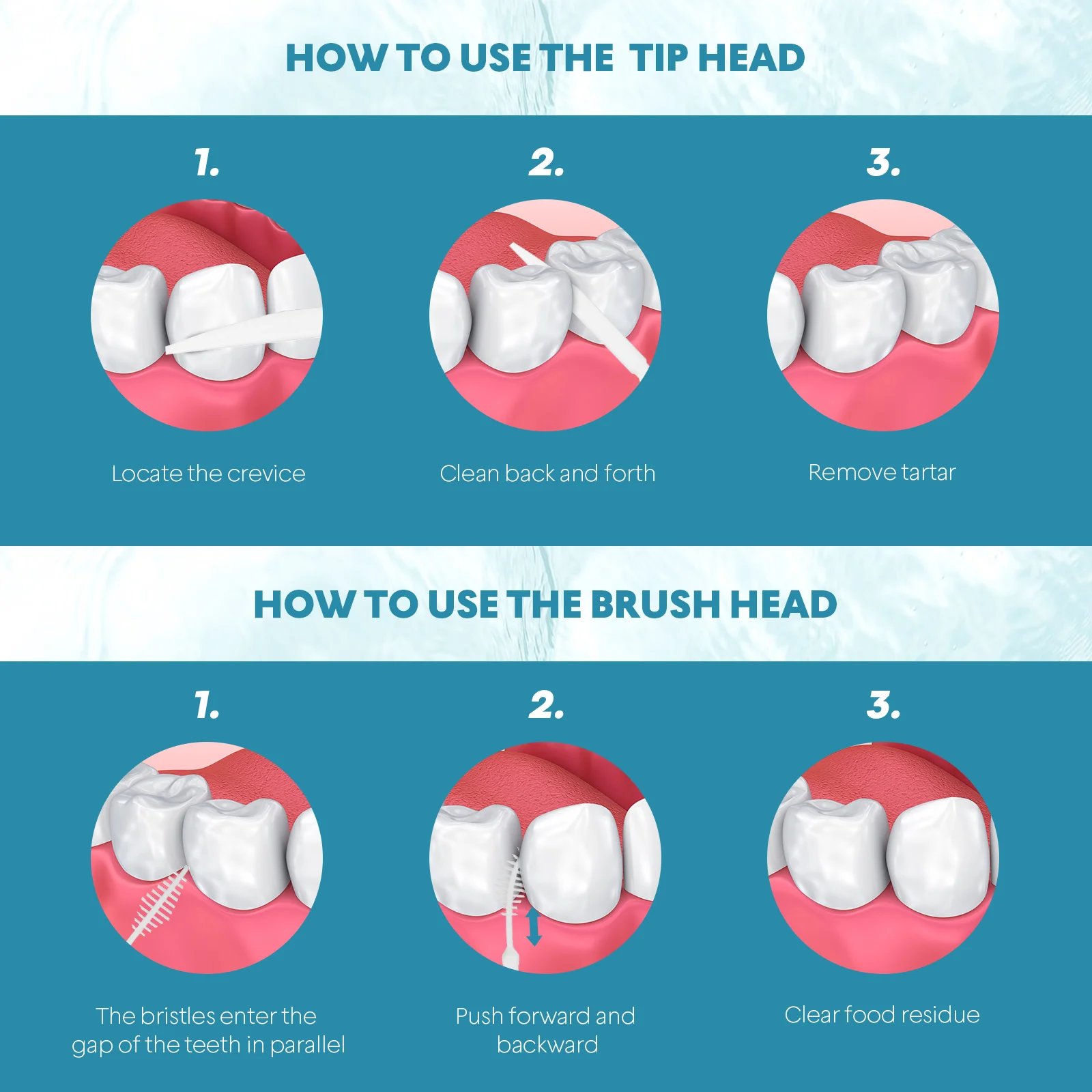 HOW TO USE THE TIP HEAD

1.

Locate the crevice

2.

Clean back and forth

3.

Remove tartar

HOW TO USE THE BRUSH HEAD

1.

The bristles enter the gap of the teeth in parallel

2.

Push forward and backward

3.

Clear food residue