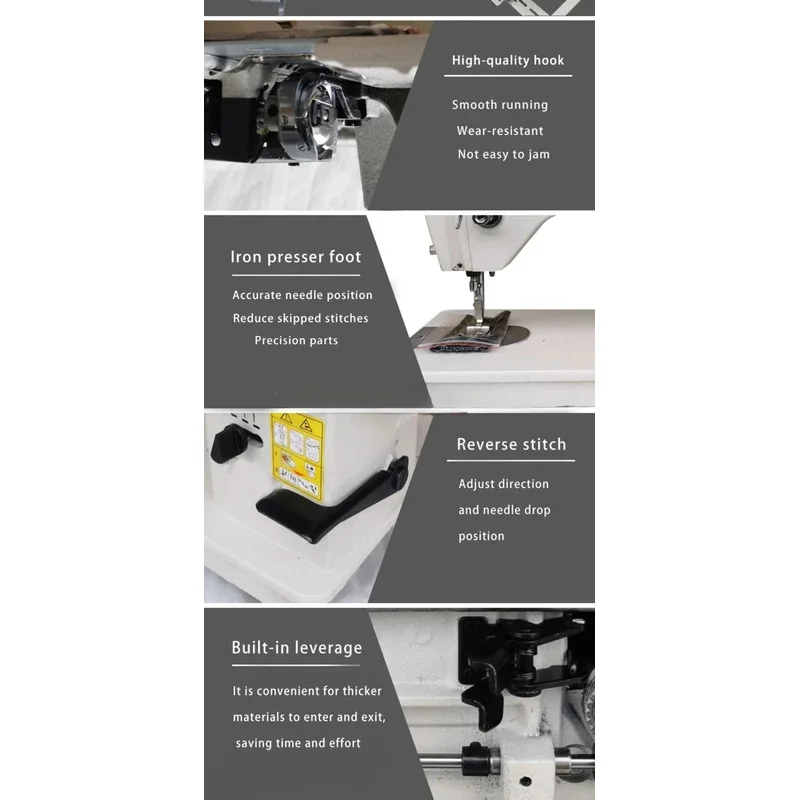 High-quality hook

Smooth running
Wear-resistant
Not easy to jam

Iron presser foot

Accurate needle position
Reduce skipped stitches
Precision parts

Reverse stitch

Adjust direction and needle drop position

Built-in leverage

It is convenient for thicker materials to enter and exit, saving time and effort