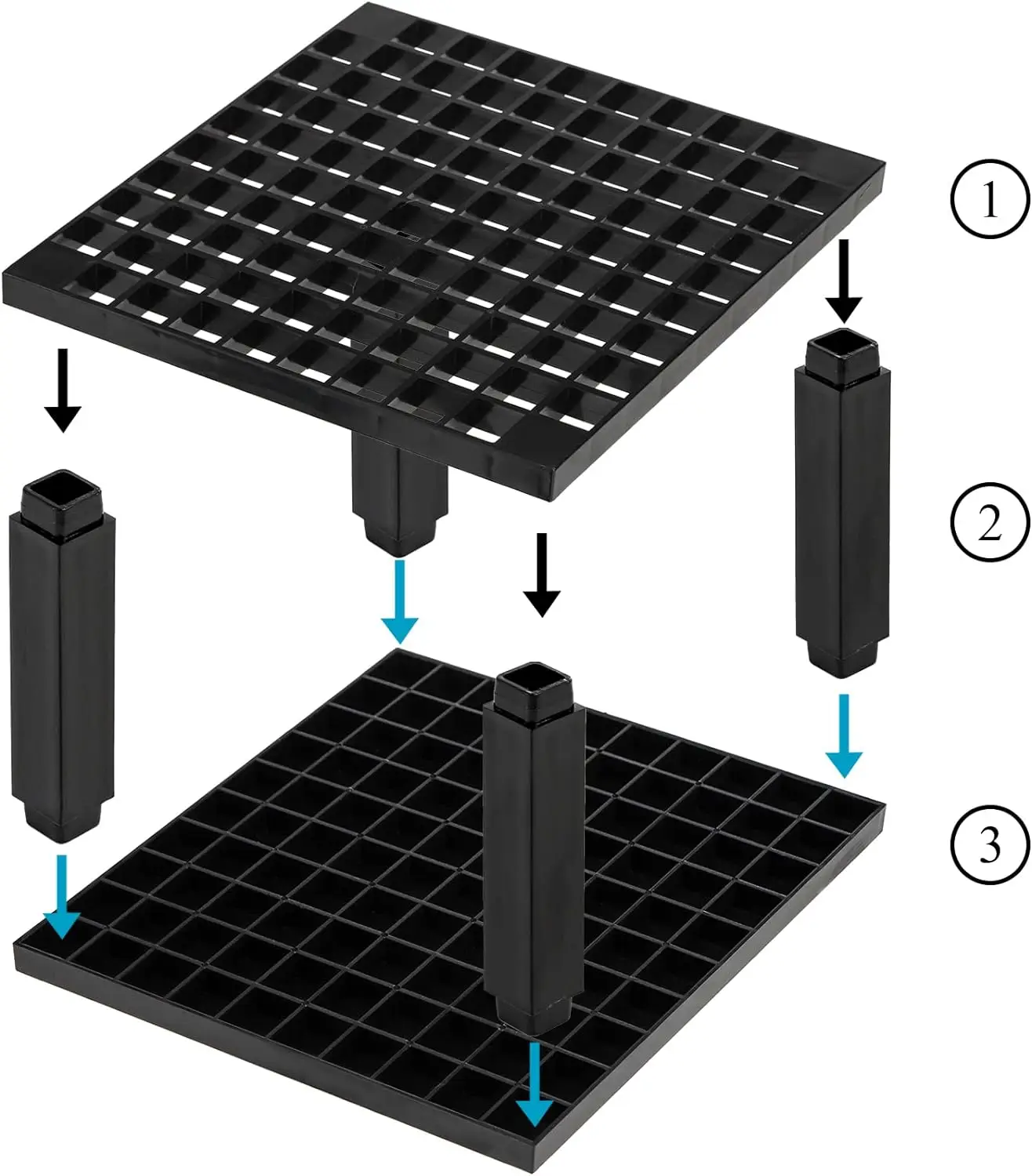 1

2

3