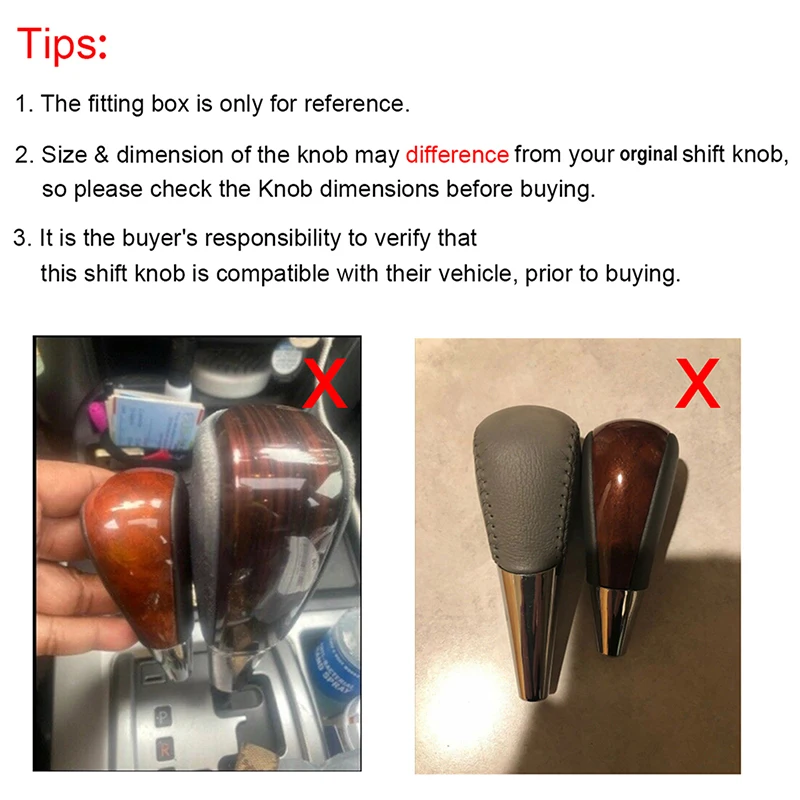 Tips:

1. The fitting box is only for reference.

2. Size & dimension of the knob may difference from your orginal shift knob, so please check the Knob dimensions before buying.

3. It is the buyer's responsibility to verify that this shift knob is compatible with their vehicle, prior to buying.

X

X

P

R