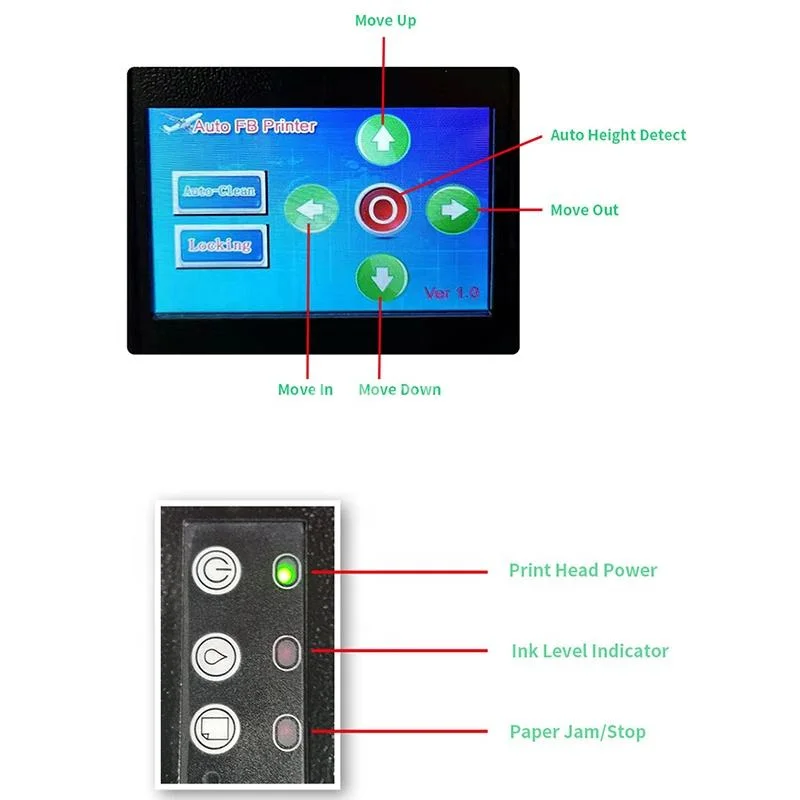 Move Up

Auto FB Printer

Auto Height Detect

Auto-Clean

Move Out

Locking

Ver 1.0

Move In

Move Down

Print Head Power

Ink Level Indicator

Paper Jam/Stop