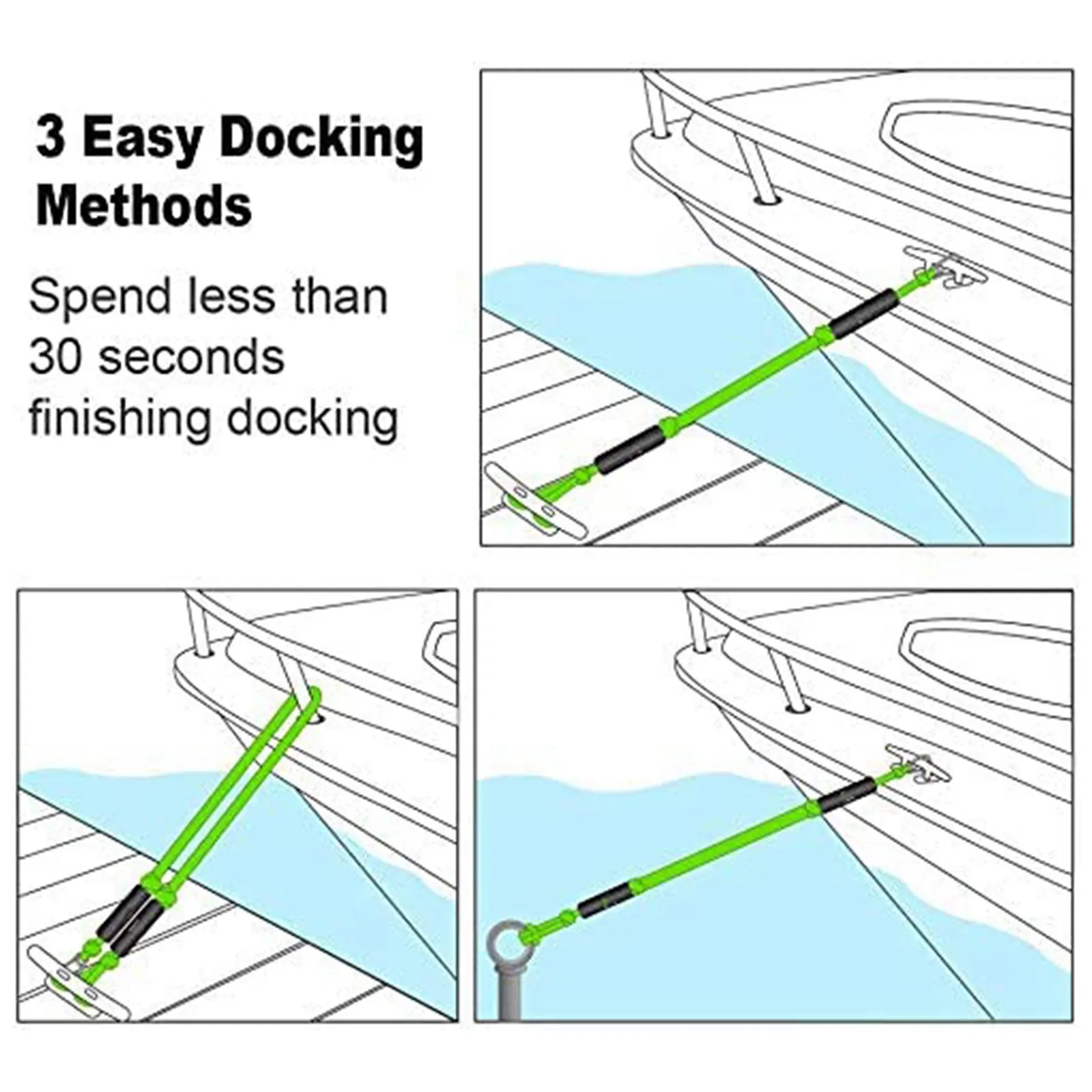 3 Easy Docking Methods

Spend less than 30 seconds finishing docking