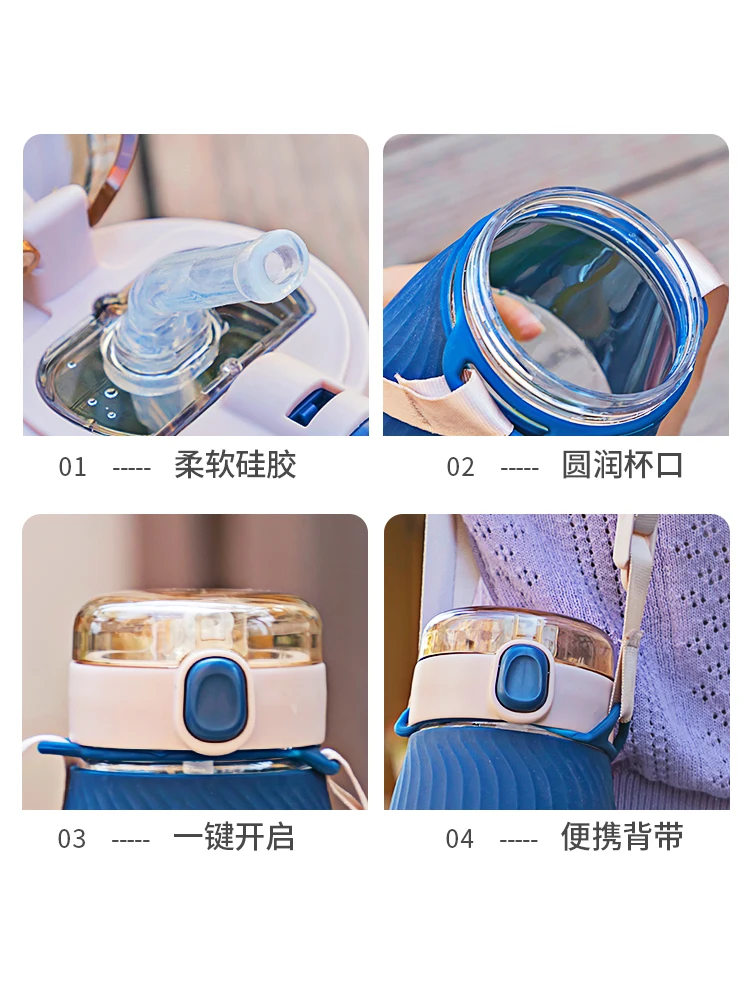 01 ----- 柔软硅胶

02 ----- 圆润杯口

03 ----- 一键开启

04 ----- 便携背带