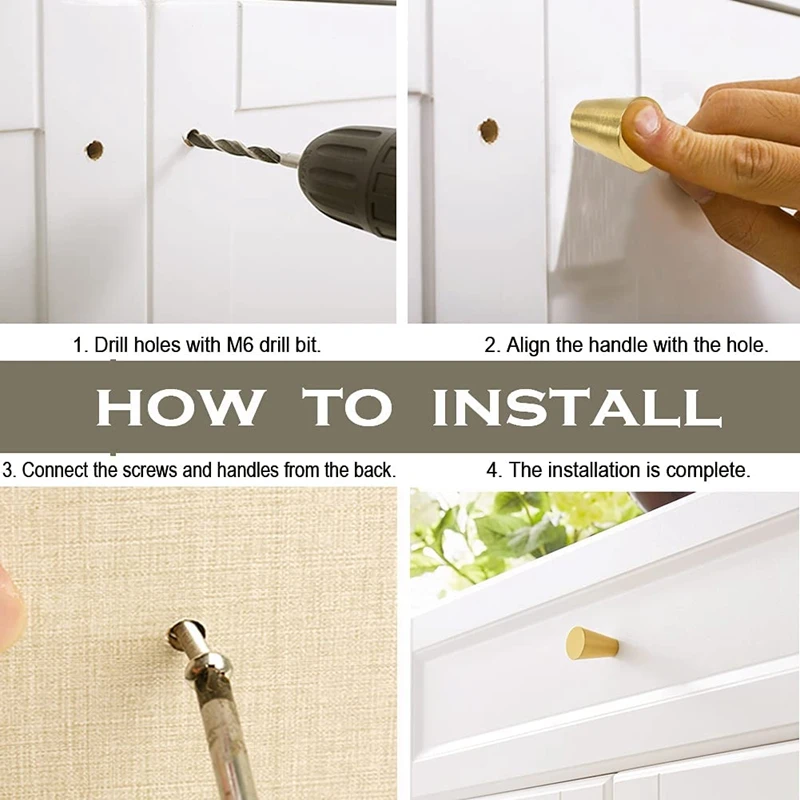 1. Drill holes with M6 drill bit.

2. Align the handle with the hole.

HOW TO INSTALL

3. Connect the screws and handles from the back.

4. The installation is complete.