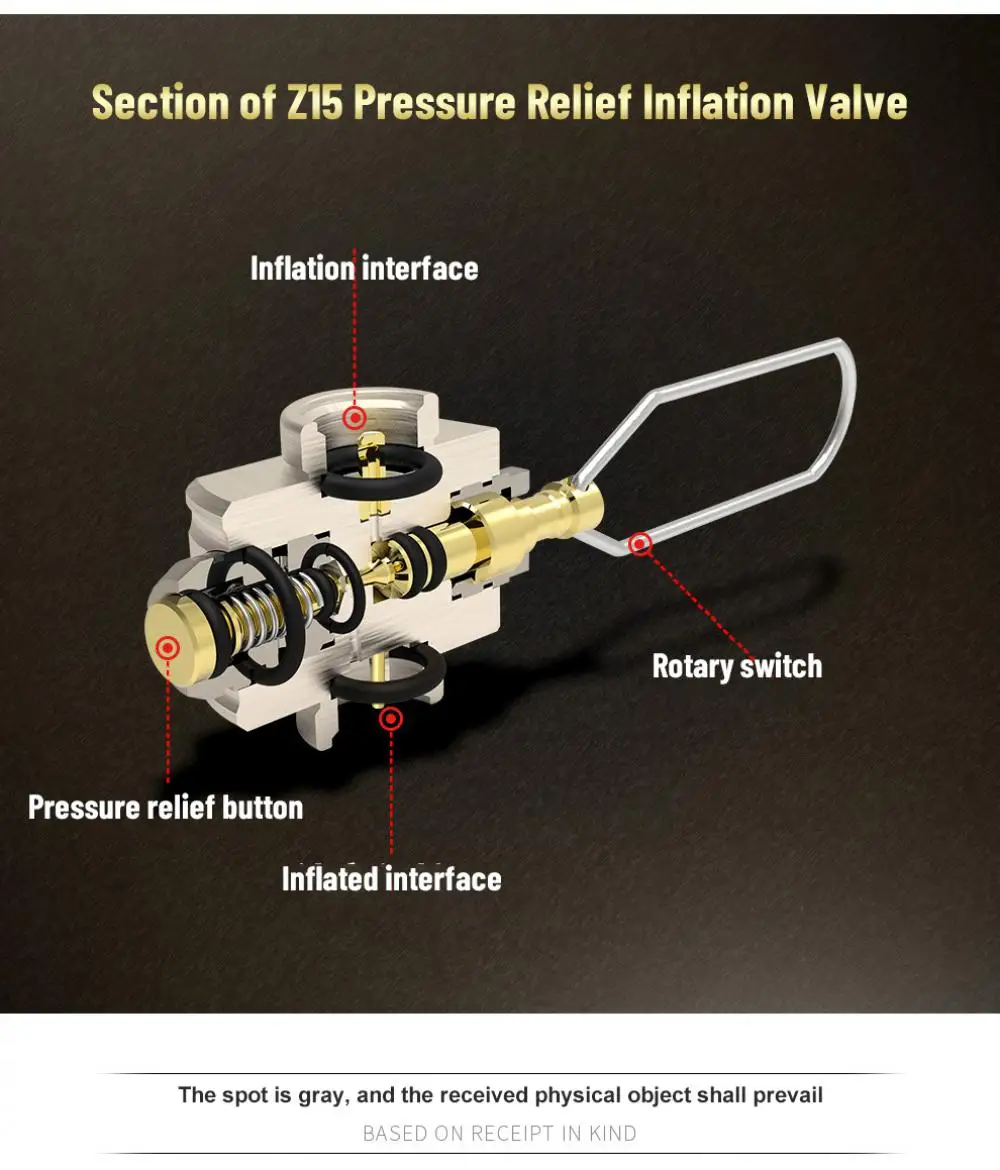 Section of Z15 Pressure Relief Inflation Valve

Inflation interface

Rotary switch

Pressure relief button

Inflated interface

The spot is gray, and the received physical object shall prevail

BASED ON RECEIPT IN KIND