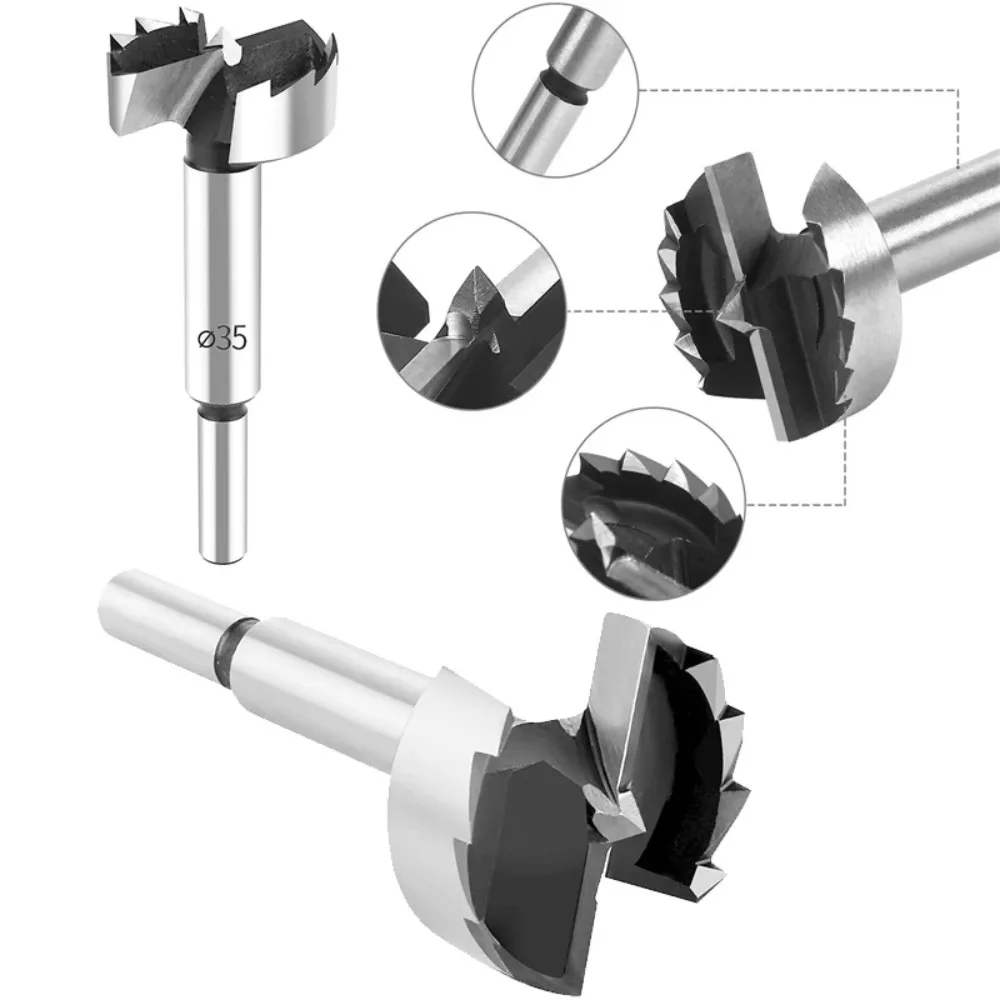 ø35