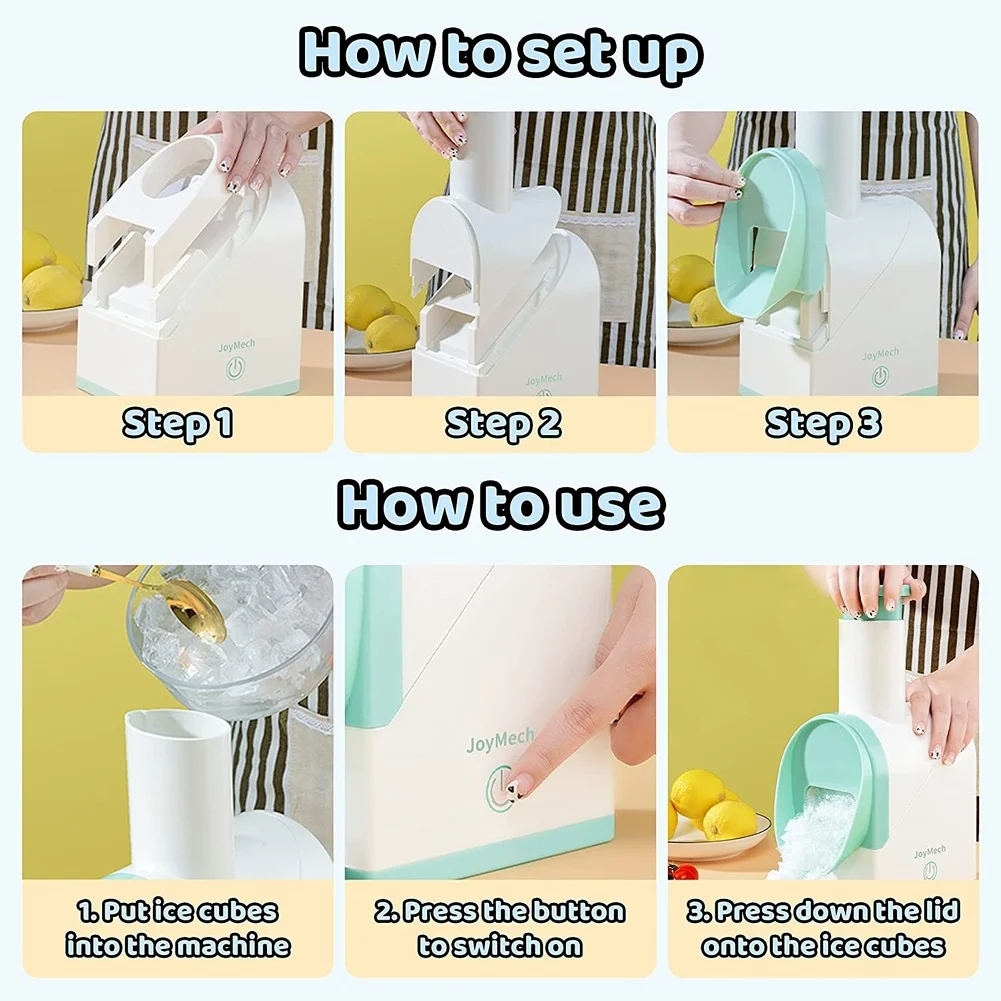 How to set up

JoyMech

Step 1

JoyMech

Step 2

JoyMech

Step 3

How to use

1. Put ice cubes into the machine

JoyMech

2. Press the button to switch on

JoyMech

3. Press down the lid onto the ice cubes