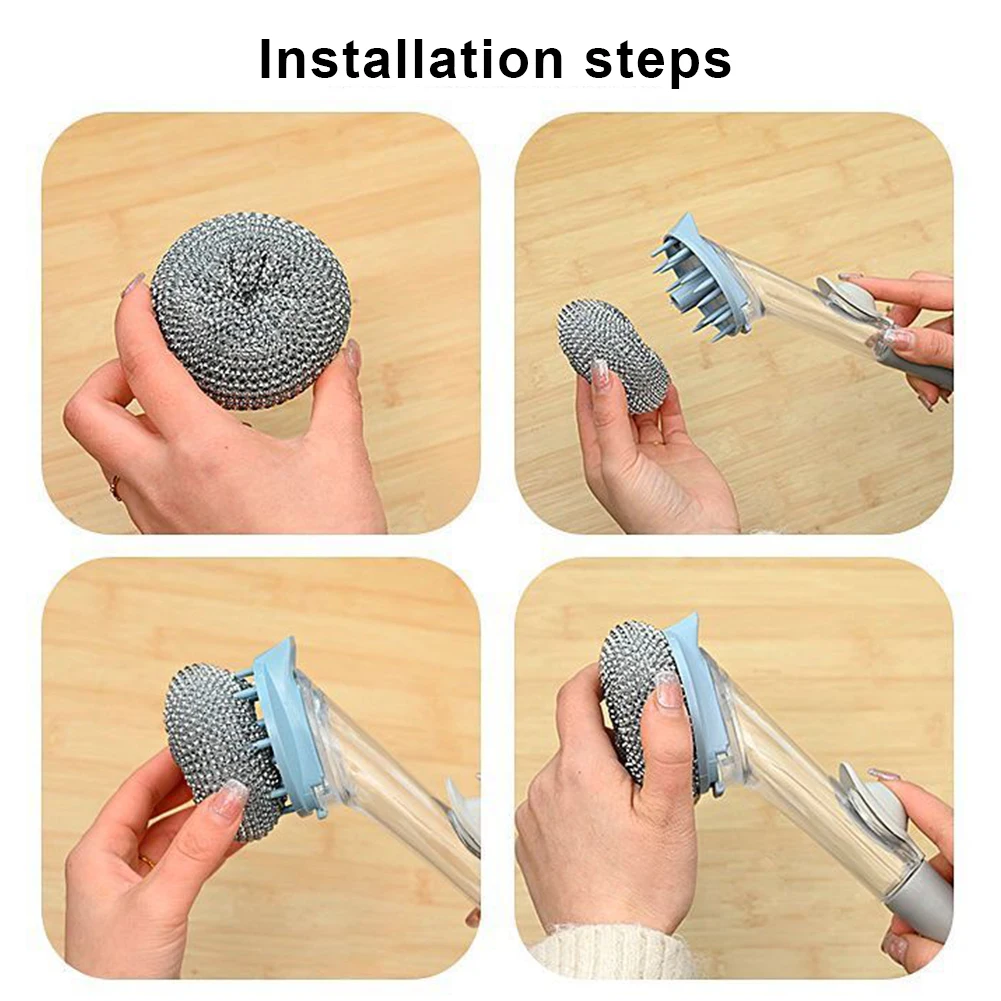 Installation steps