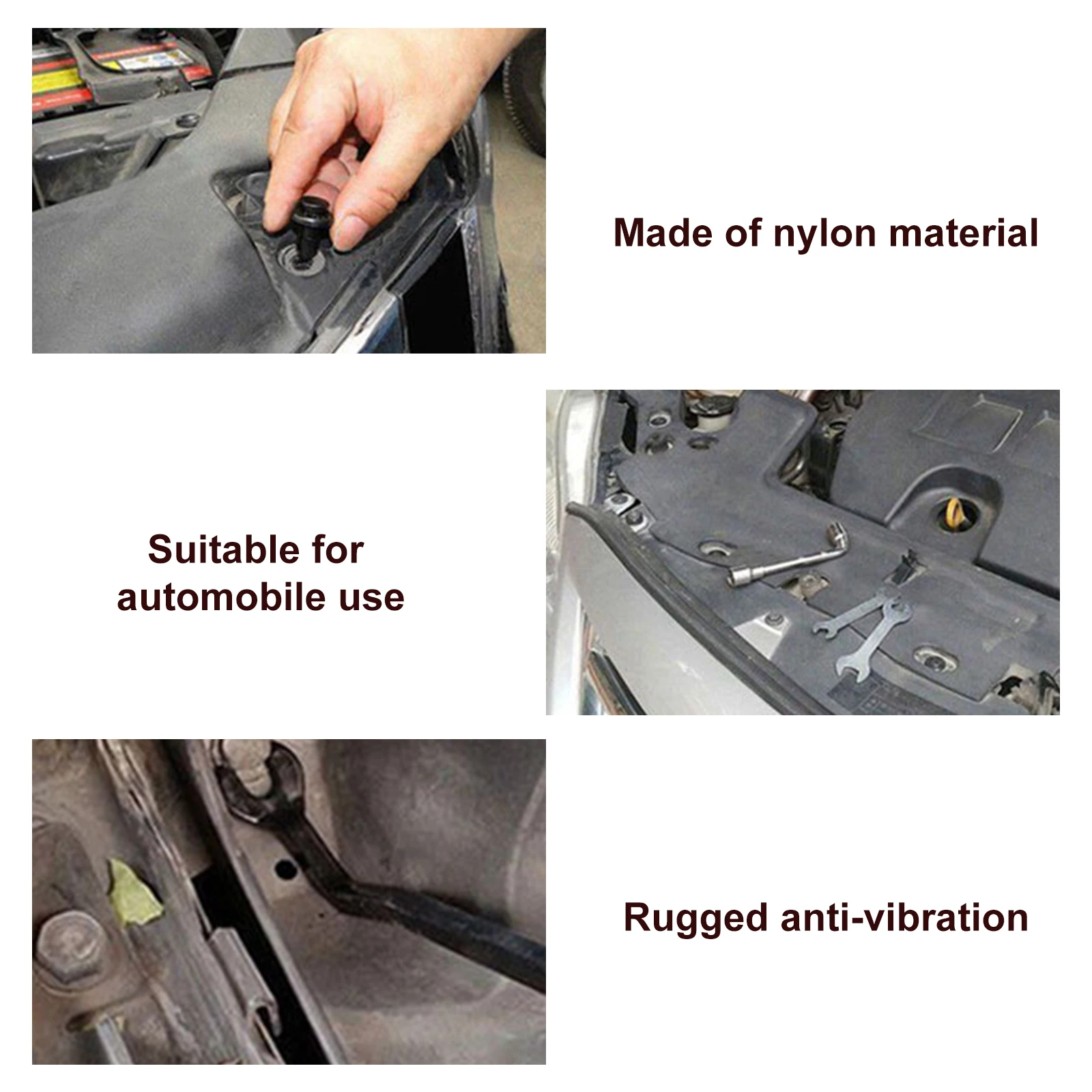 Made of nylon material

Suitable for automobile use

Rugged anti-vibration