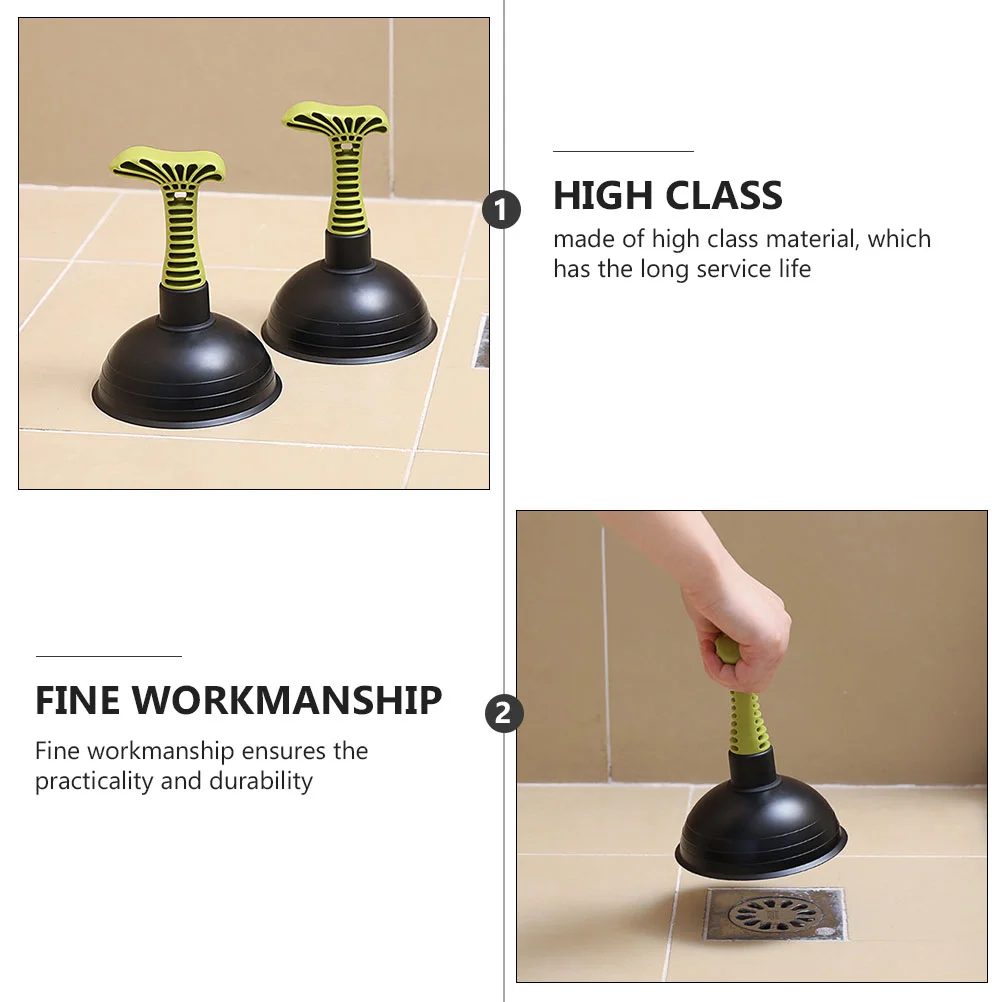 1

HIGH CLASS

made of high class material, which has the long service life

FINE WORKMANSHIP

Fine workmanship ensures the practicality and durability

2