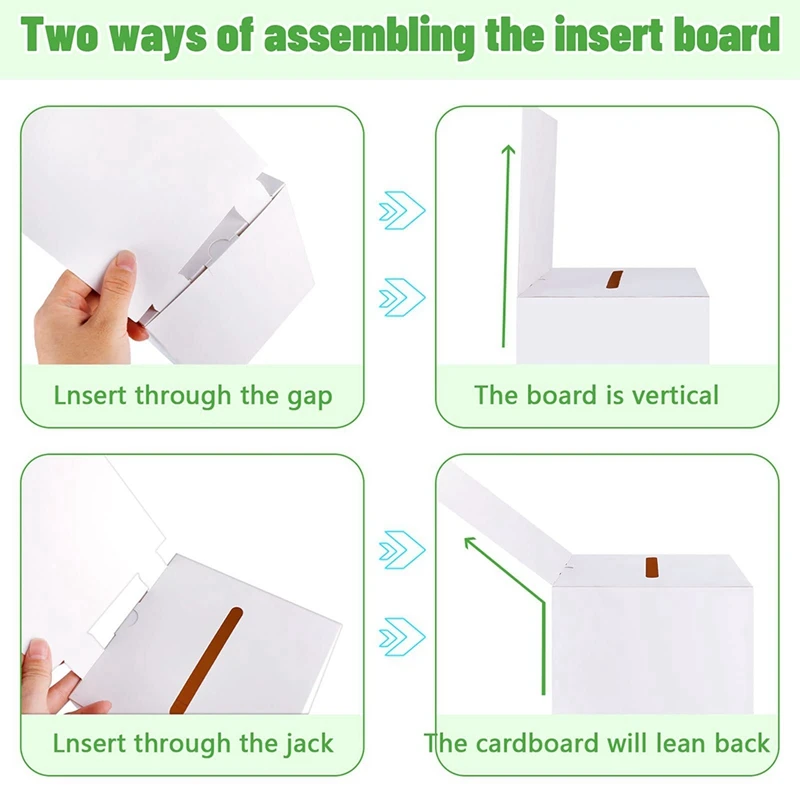 Two ways of assembling the insert board

Lnsert through the gap

The board is vertical

Lnsert through the jack

The cardboard will lean back