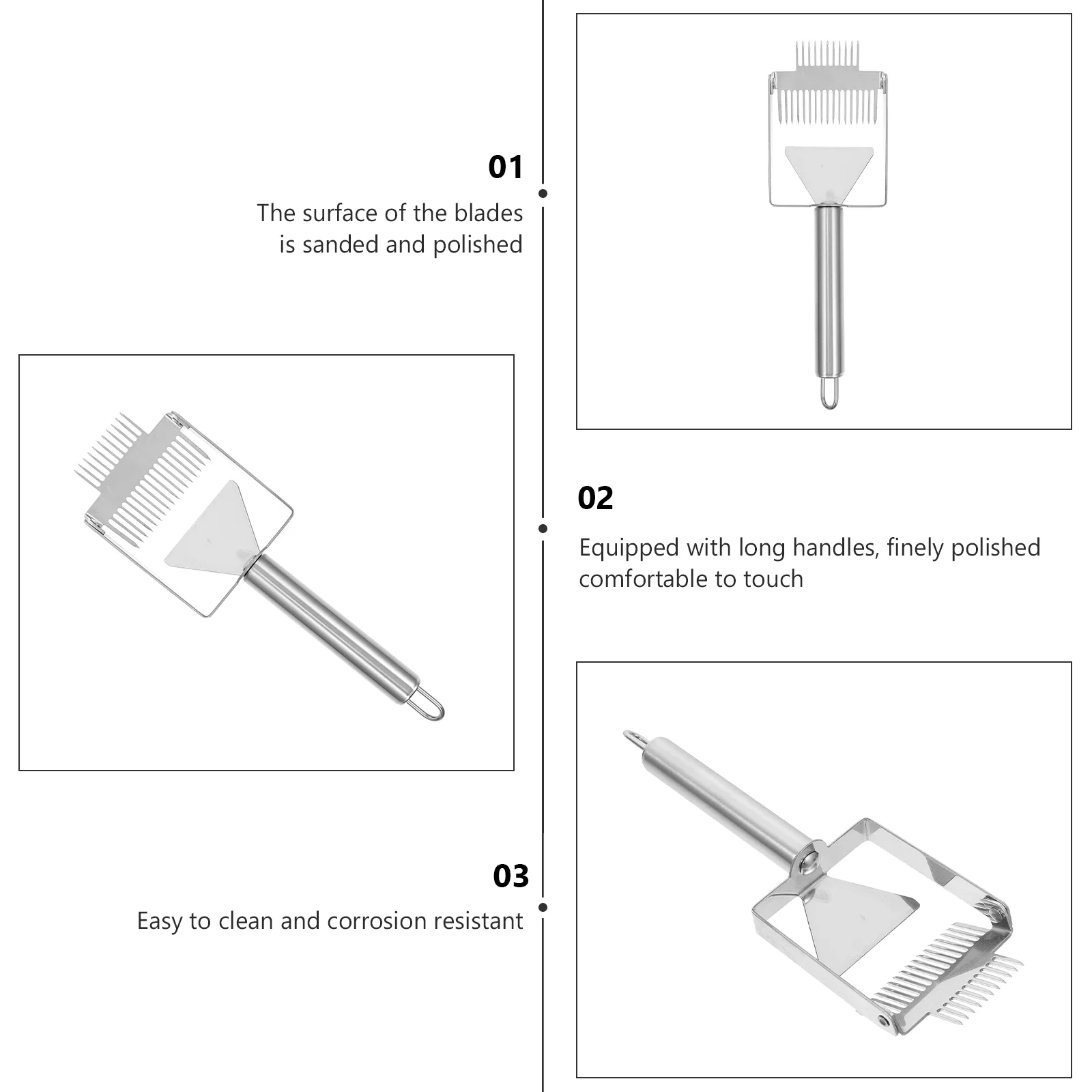 01

The surface of the blades is sanded and polished

02

Equipped with long handles, finely polished comfortable to touch

03

Easy to clean and corrosion resistant