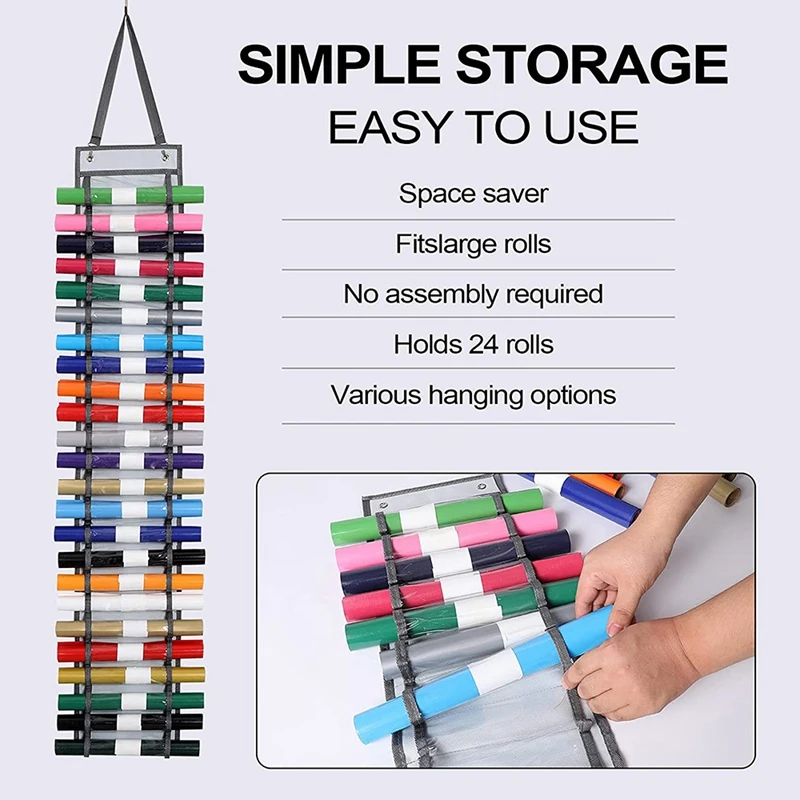 SIMPLE STORAGE
EASY TO USE

Space saver

Fitslarge rolls

No assembly required

Holds 24 rolls

Various hanging options