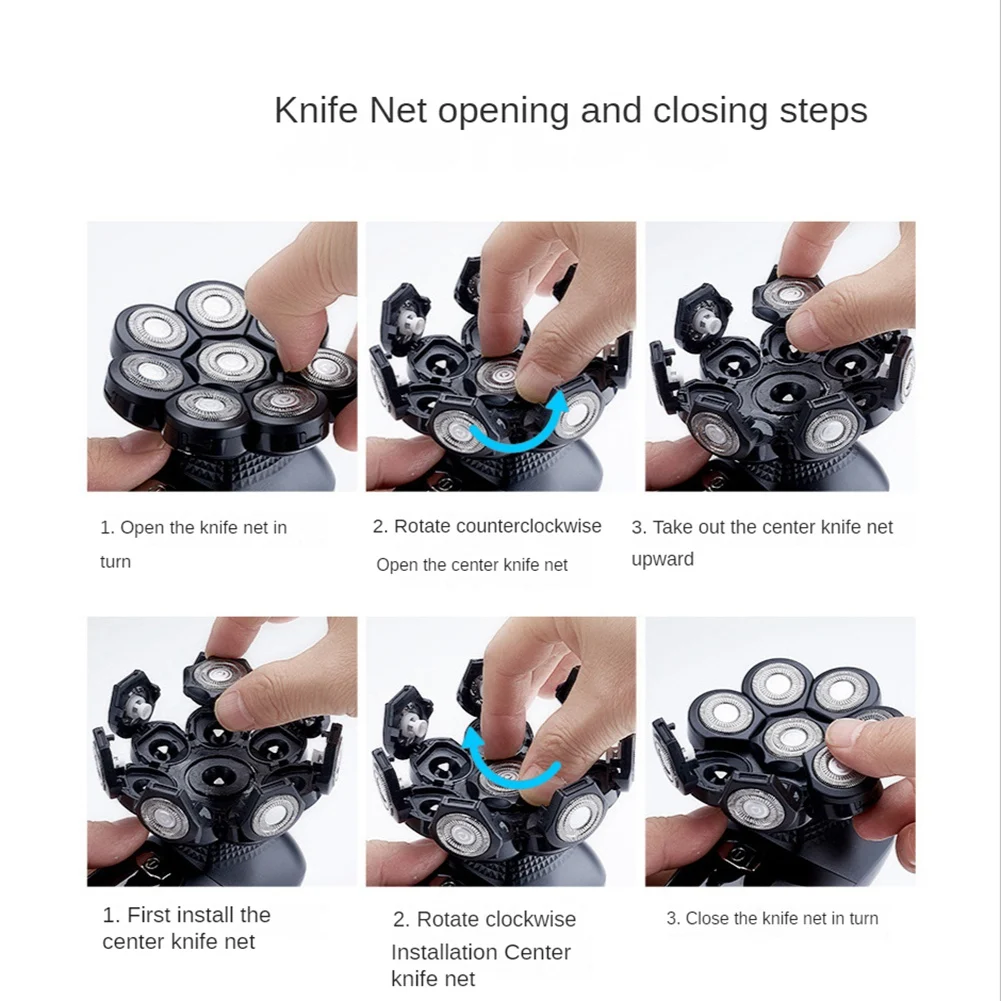 Knife Net opening and closing steps

1. Open the knife net in turn

2. Rotate counterclockwise
Open the center knife net

3. Take out the center knife net upward

1. First install the center knife net

2. Rotate clockwise
Installation Center knife net

3. Close the knife net in turn