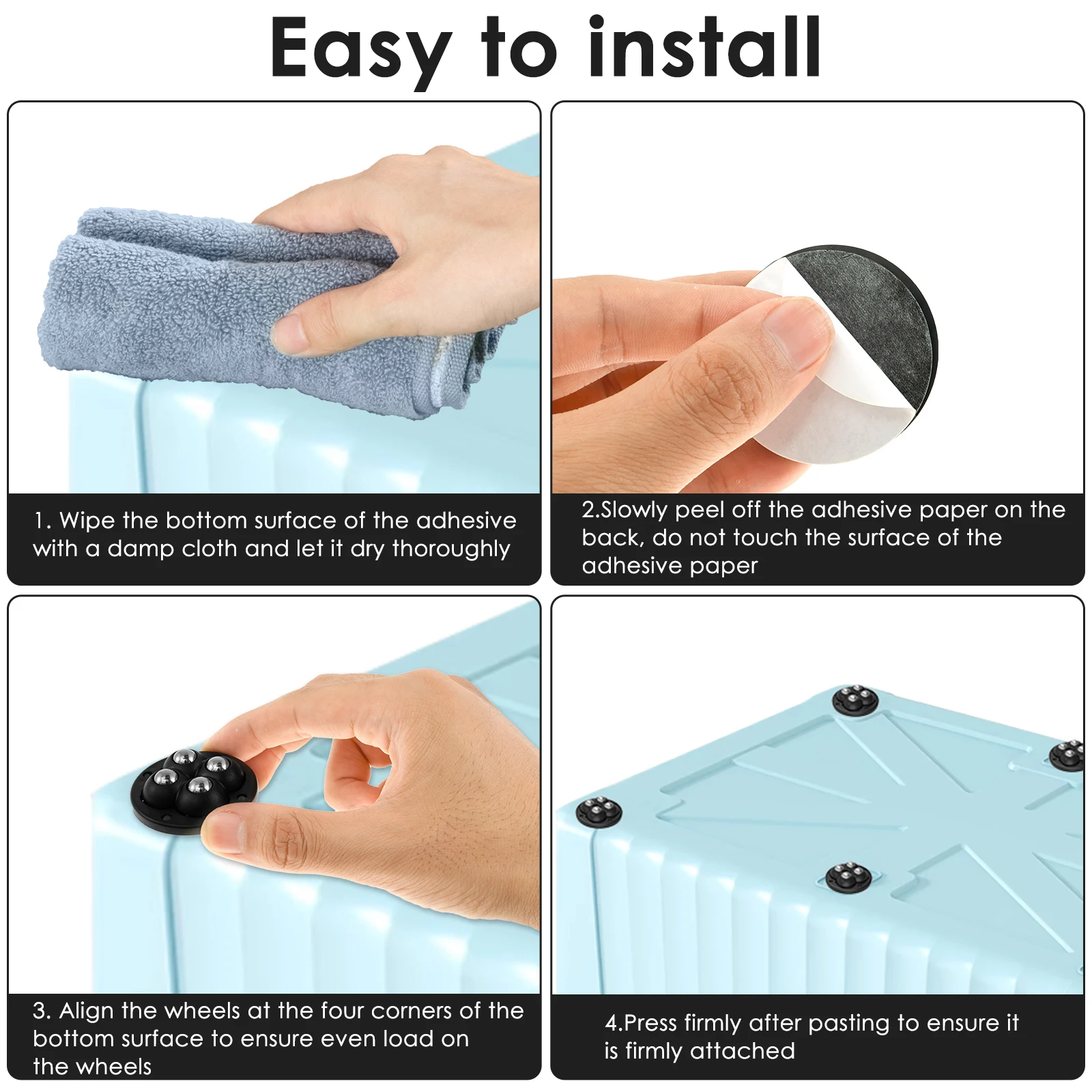 Easy to install

1. Wipe the bottom surface of the adhesive with a damp cloth and let it dry thoroughly

2.Slowly peel off the adhesive paper on the back, do not touch the surface of the adhesive paper

3. Align the wheels at the four corners of the bottom surface to ensure even load on the wheels

4.Press firmly after pasting to ensure it is firmly attached