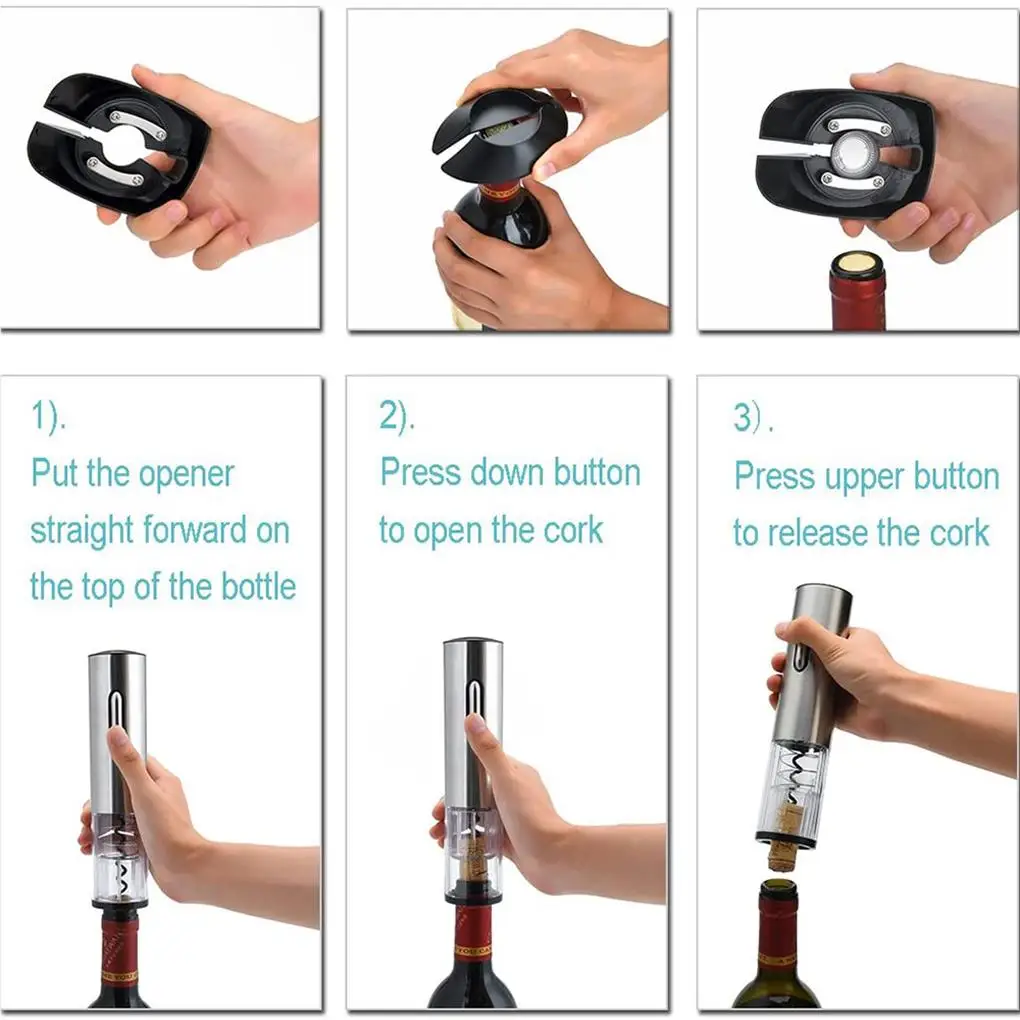 1).
Put the opener straight forward on the top of the bottle

2).
Press down button to open the cork

3).
Press upper button to release the cork