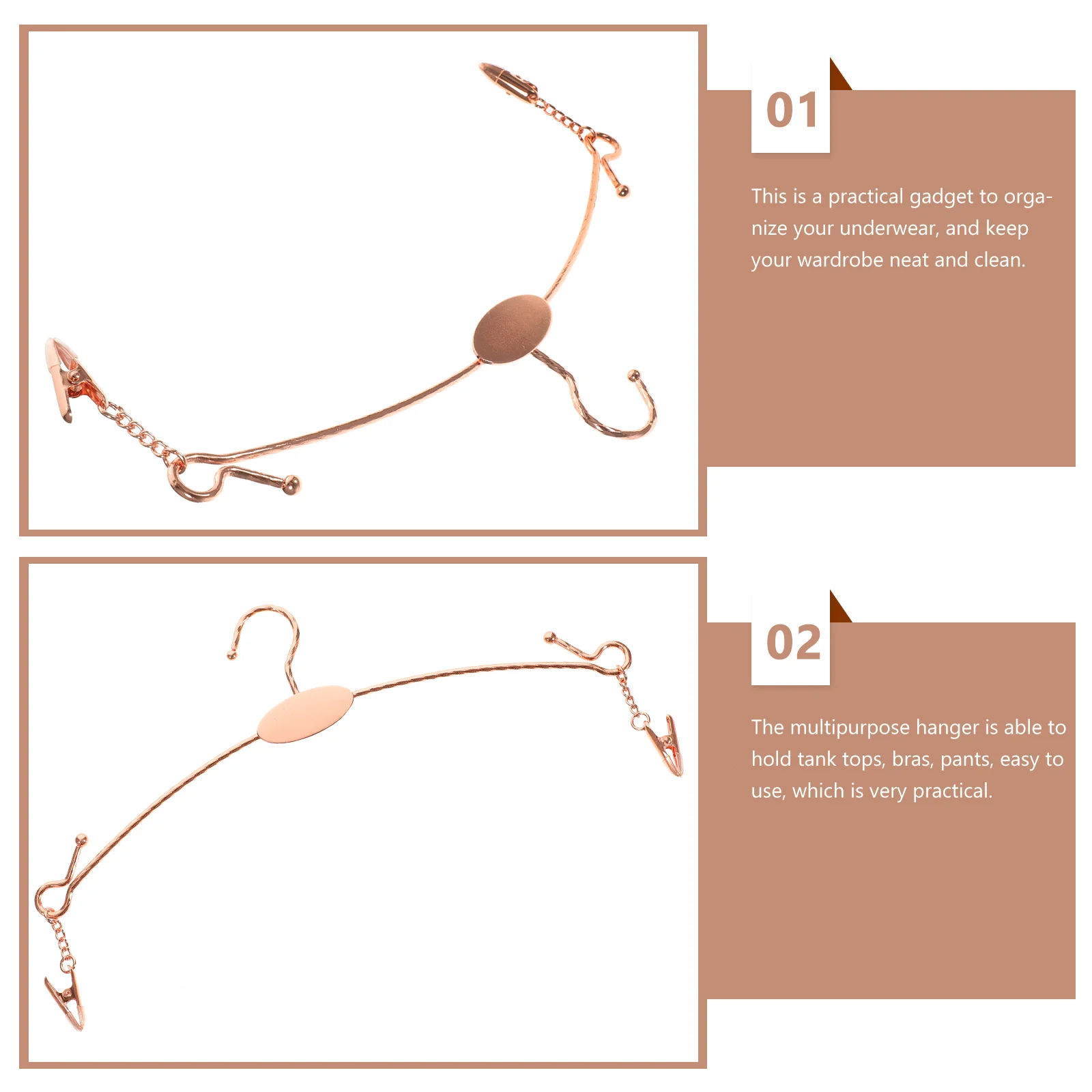 01

This is a practical gadget to organize your underwear, and keep your wardrobe neat and clean.

02

The multipurpose hanger is able to hold tank tops, bras, pants, easy to use, which is very practical.