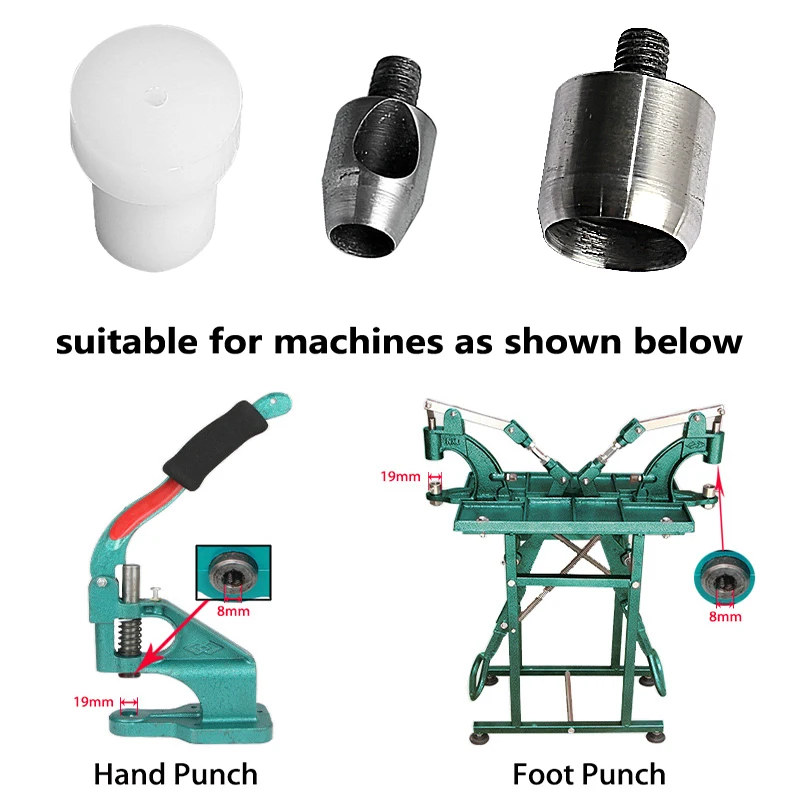 suitable for machines as shown below

8mm

19mm

Hand Punch

19mm

8mm

Foot Punch