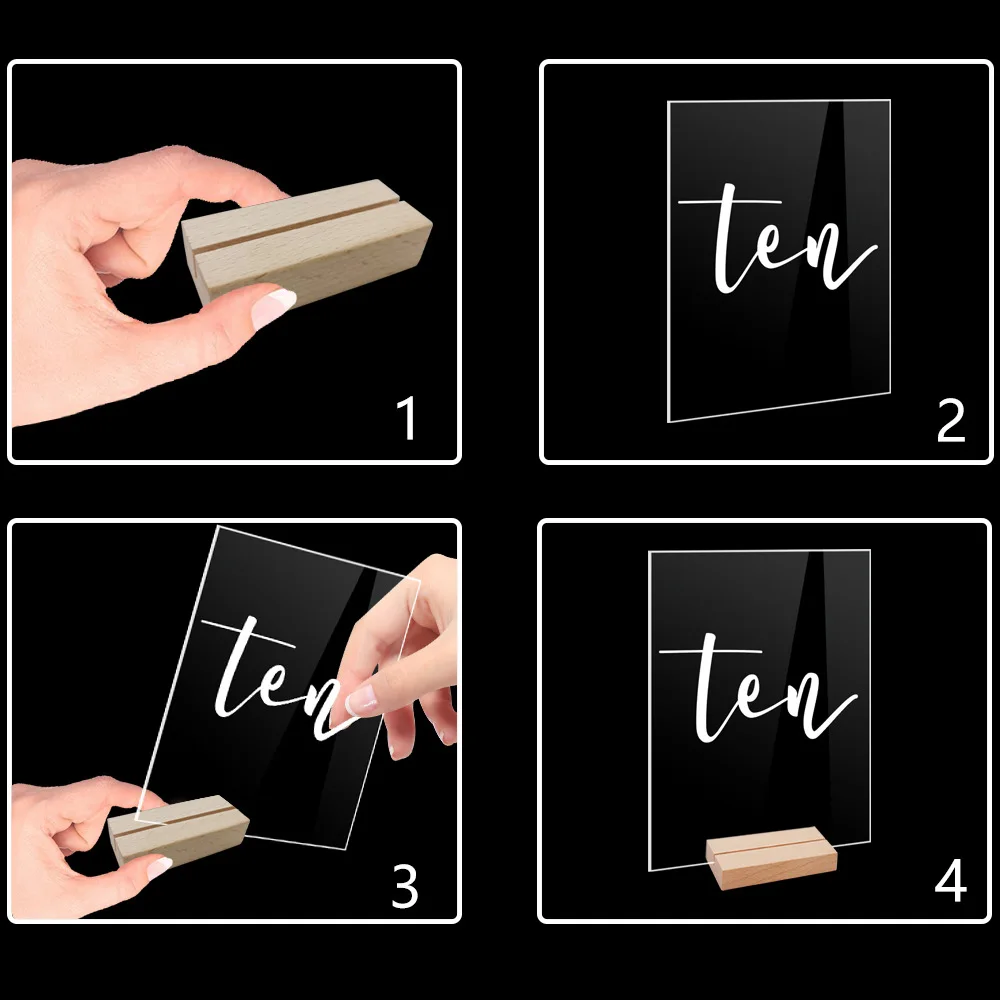 1

ten

2

ten

3

ten

4