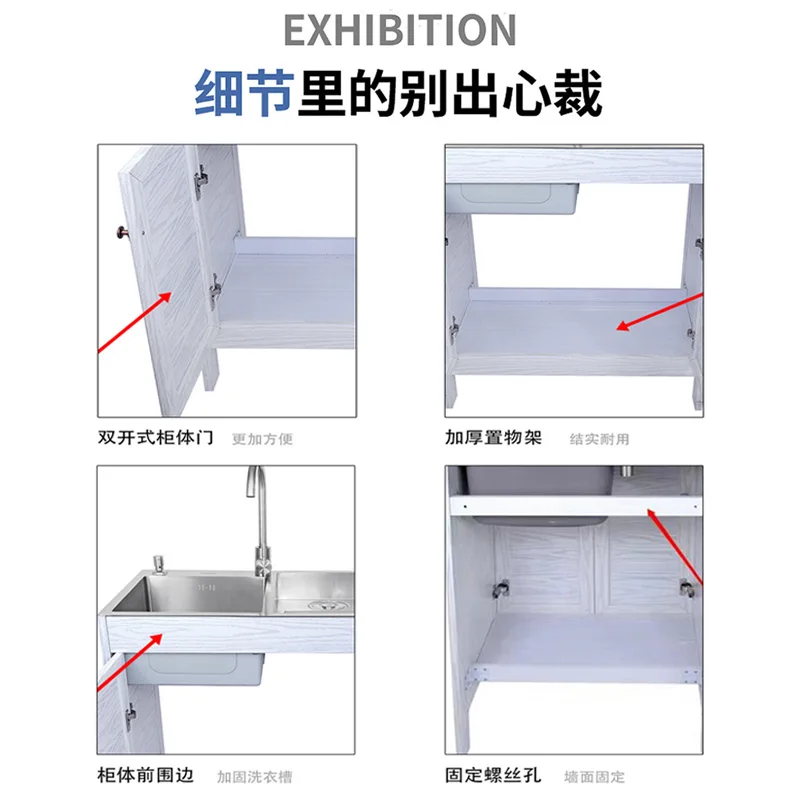 EXHIBITION

细节里的别出心裁

双开式柜体门 更加方便

加厚置物架 结实耐用

柜体前围边 加固洗衣槽

固定螺丝孔 墙面固定