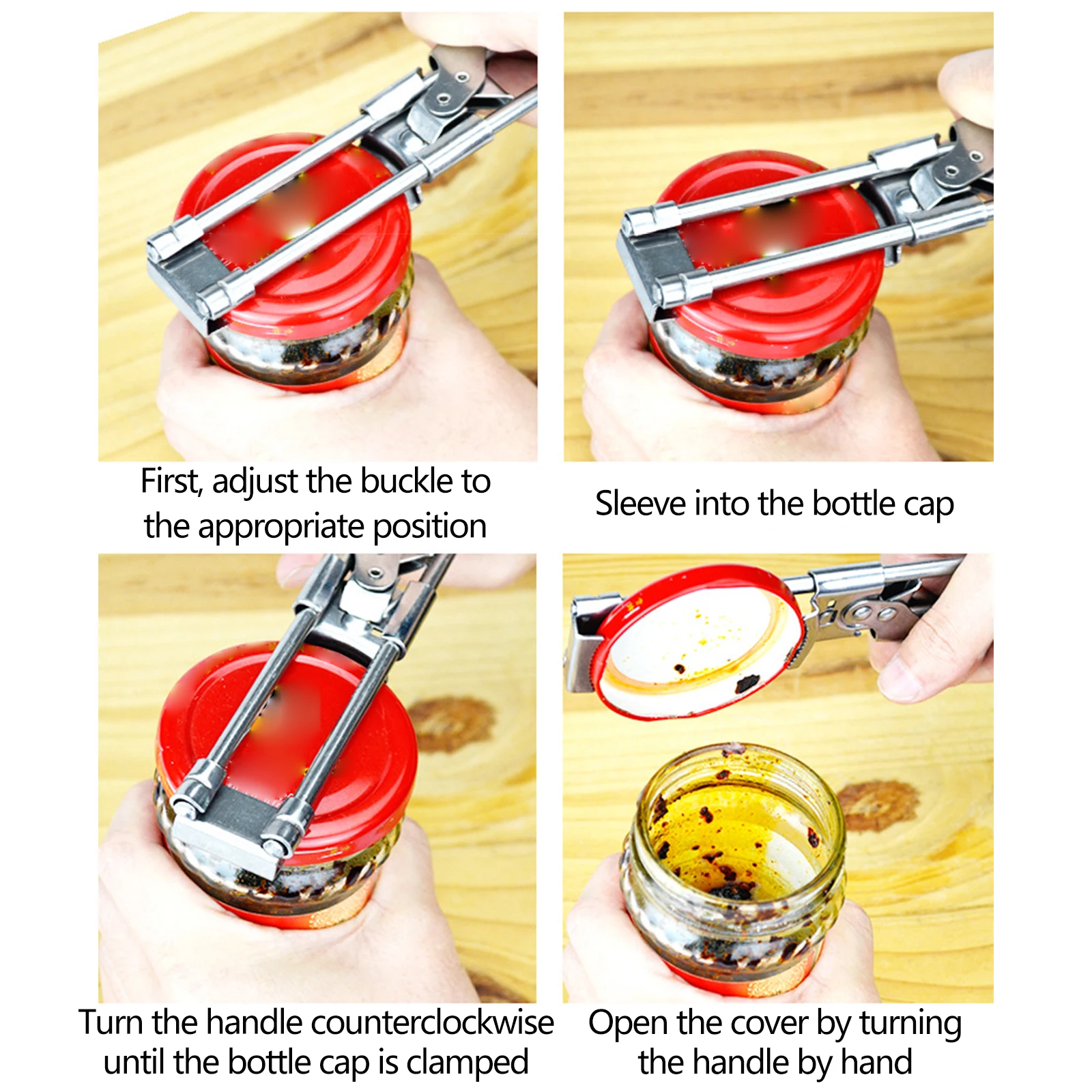 First, adjust the buckle to the appropriate position

Sleeve into the bottle cap

Turn the handle counterclockwise until the bottle cap is clamped

Open the cover by turning the handle by hand