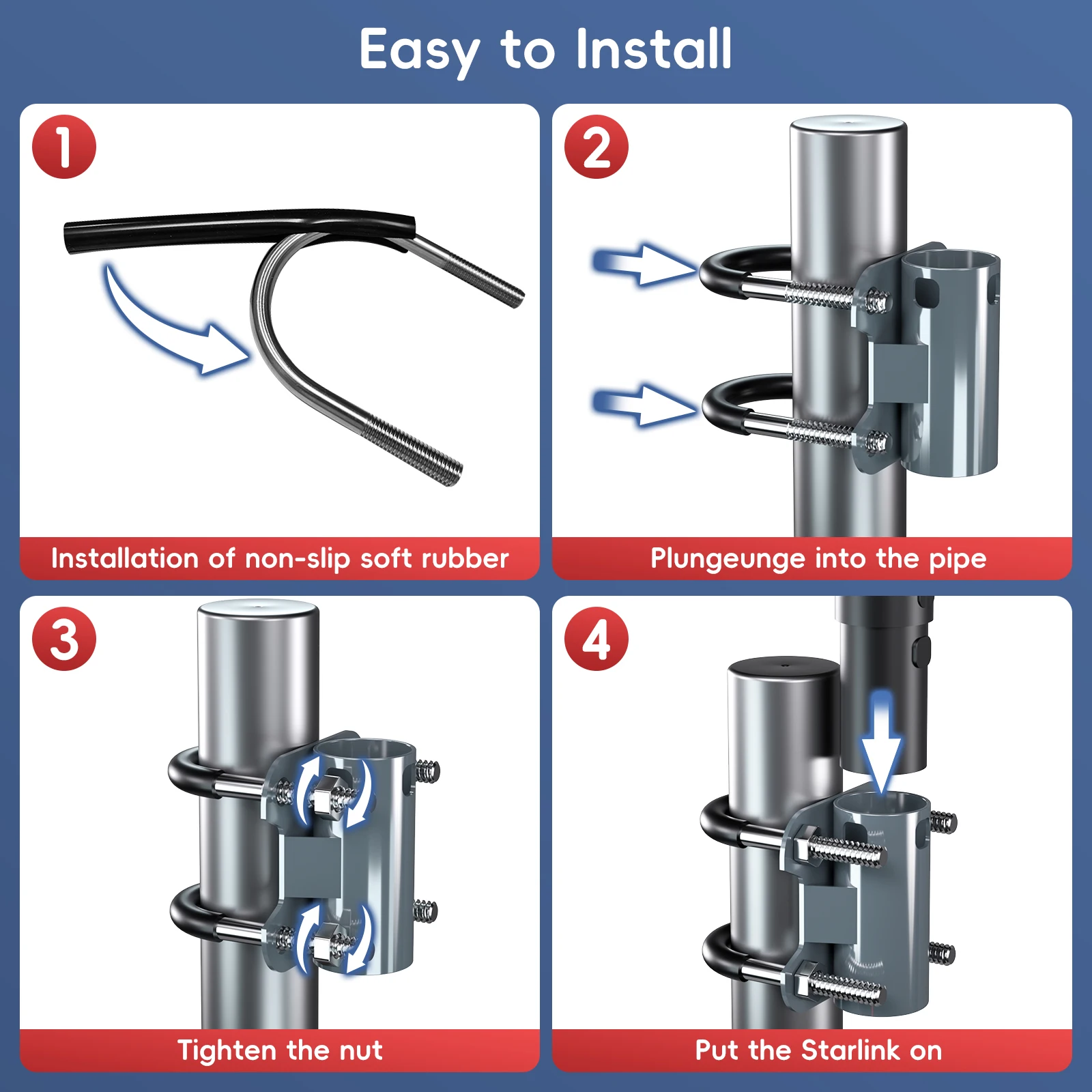 Easy to Install

1

Installation of non-slip soft rubber

2

Plungeunge into the pipe

3

Tighten the nut

4

Put the Starlink on