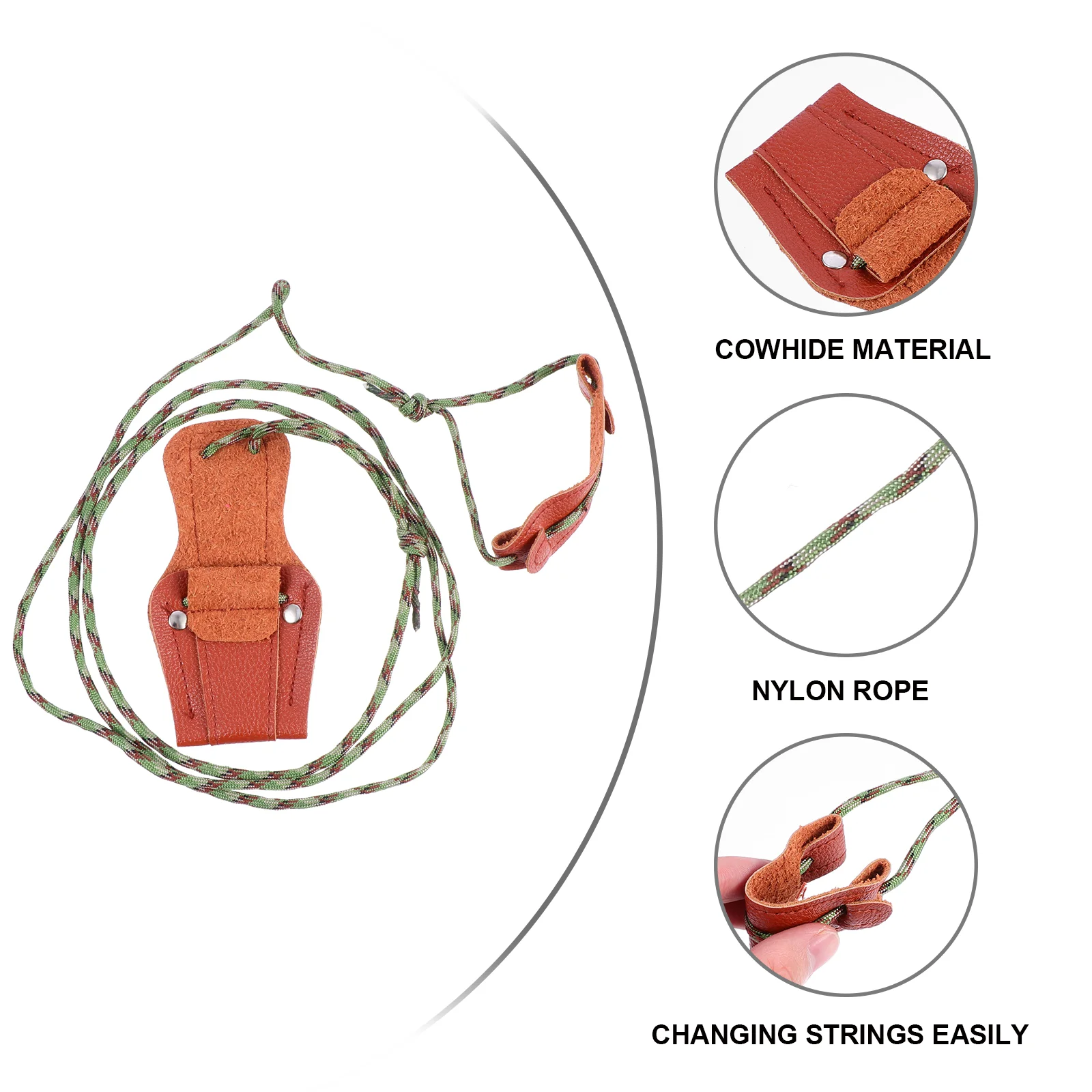 COWHIDE MATERIAL

NYLON ROPE

CHANGING STRINGS EASILY