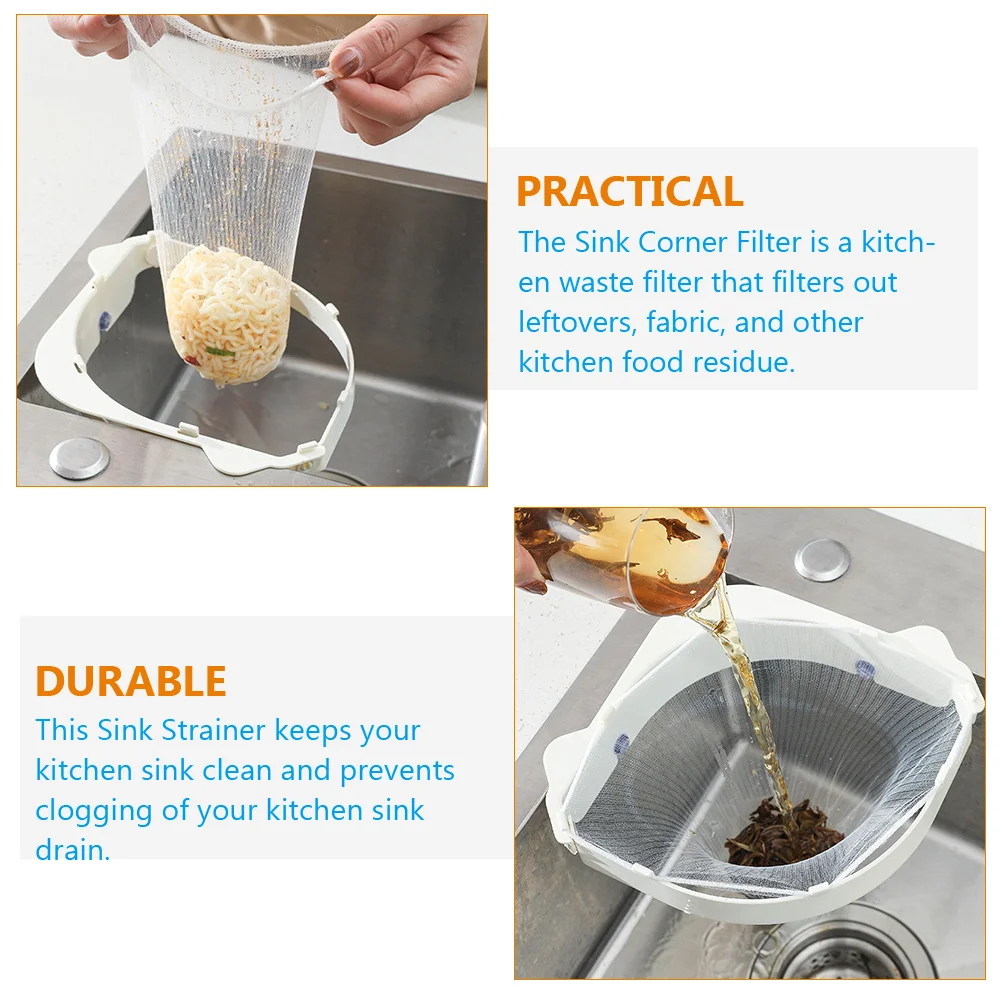 PRACTICAL
The Sink Corner Filter is a kitchen waste filter that filters out leftovers, fabric, and other kitchen food residue.

DURABLE
This Sink Strainer keeps your kitchen sink clean and prevents clogging of your kitchen sink drain.