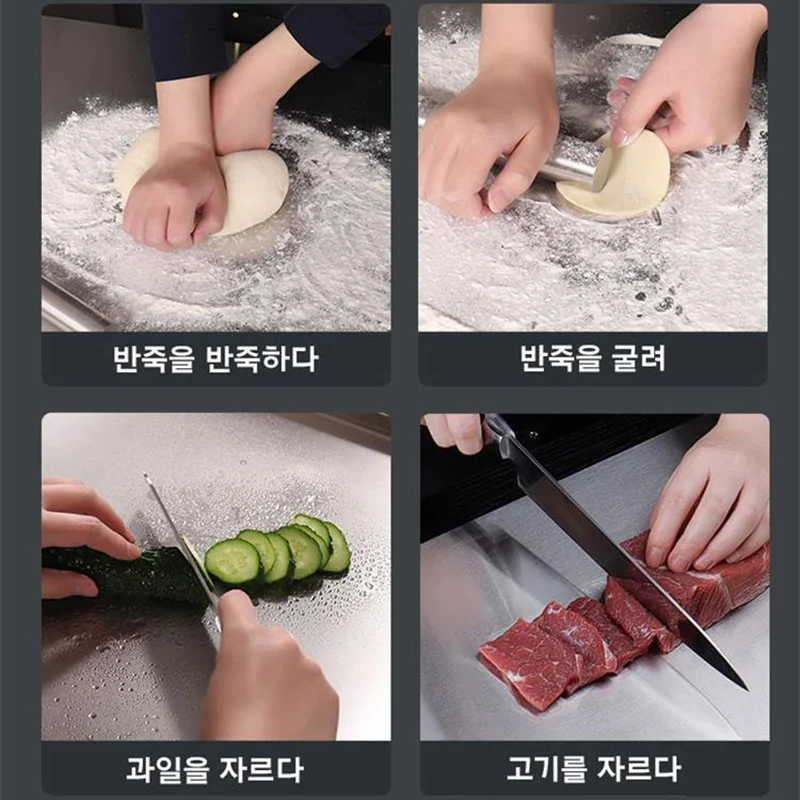 반죽을 반죽하다

반죽을 굴려

과일을 자르다

고기를 자르다