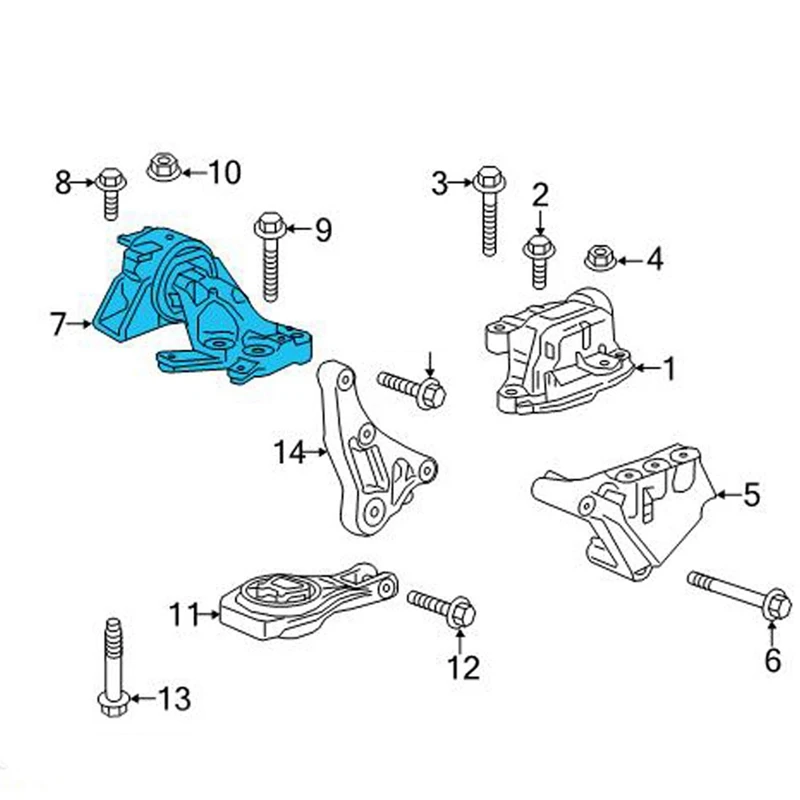 8
10
3
2
9
4
7
1
14
5
11
12
6
13