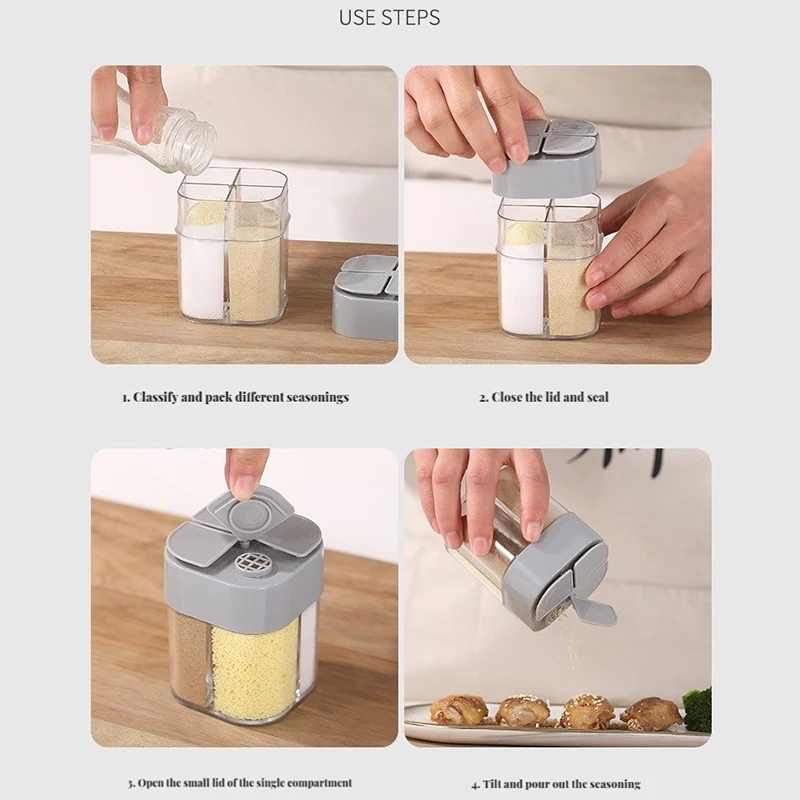 USE STEPS

1. Classify and pack different seasonings

2. Close the lid and seal

3. Open the small lid of the single compartment

4. Tilt and pour out the seasoning