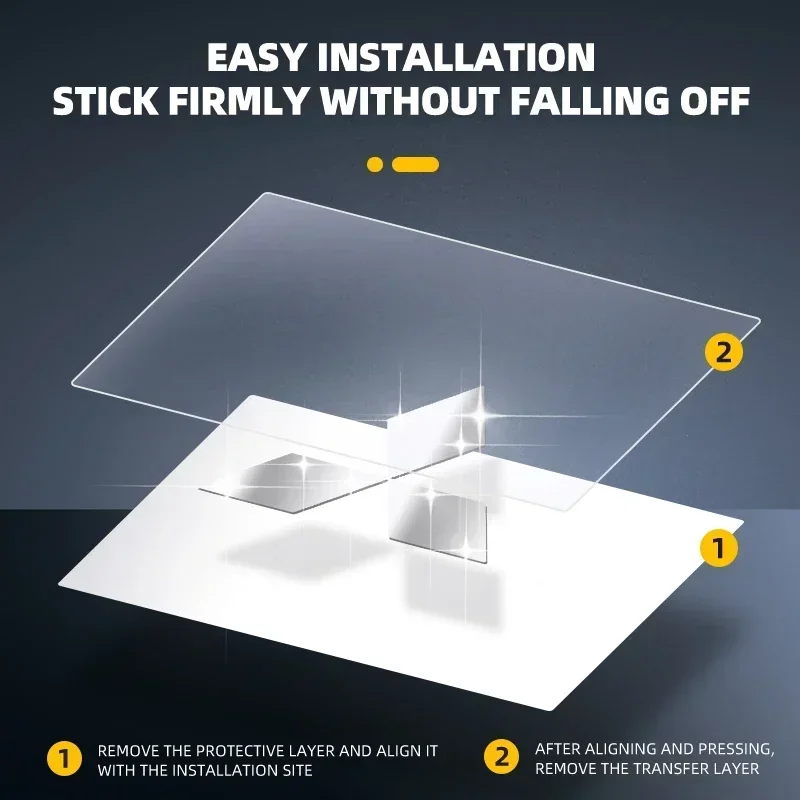 EASY INSTALLATION
STICK FIRMLY WITHOUT FALLING OFF

2

1

1 REMOVE THE PROTECTIVE LAYER AND ALIGN IT WITH THE INSTALLATION SITE

2 AFTER ALIGNING AND PRESSING, REMOVE THE TRANSFER LAYER