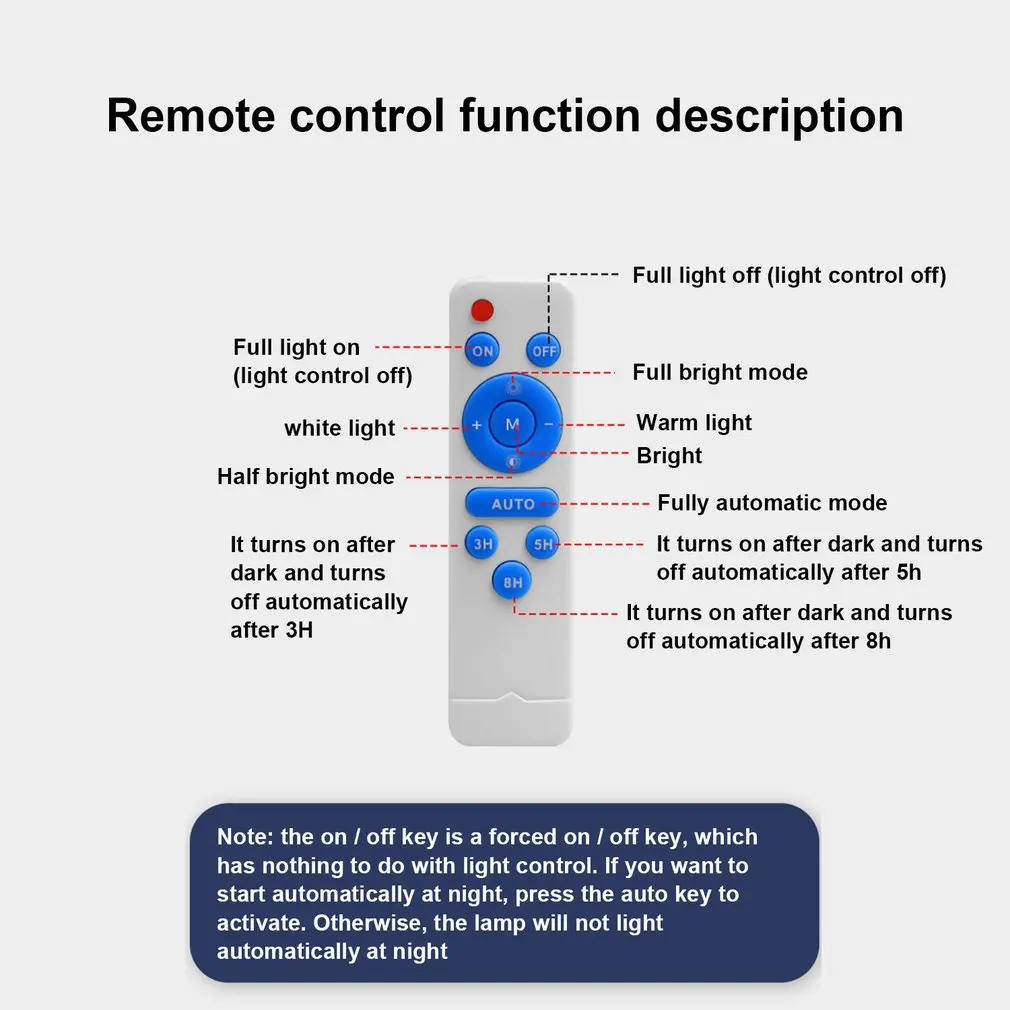 Remote control function description

Full light off (light control off)

Full light on (light control off)

ON

OFF

Full bright mode

white light

+

M

−

Warm light

Bright

Half bright mode

AUTO

Fully automatic mode

It turns on after dark and turns off automatically after 3H

3H

5H

It turns on after dark and turns off automatically after 5h

8H

It turns on after dark and turns off automatically after 8h

Note: the on / off key is a forced on / off key, which has nothing to do with light control. If you want to start automatically at night, press the auto key to activate. Otherwise, the lamp will not light automatically at night