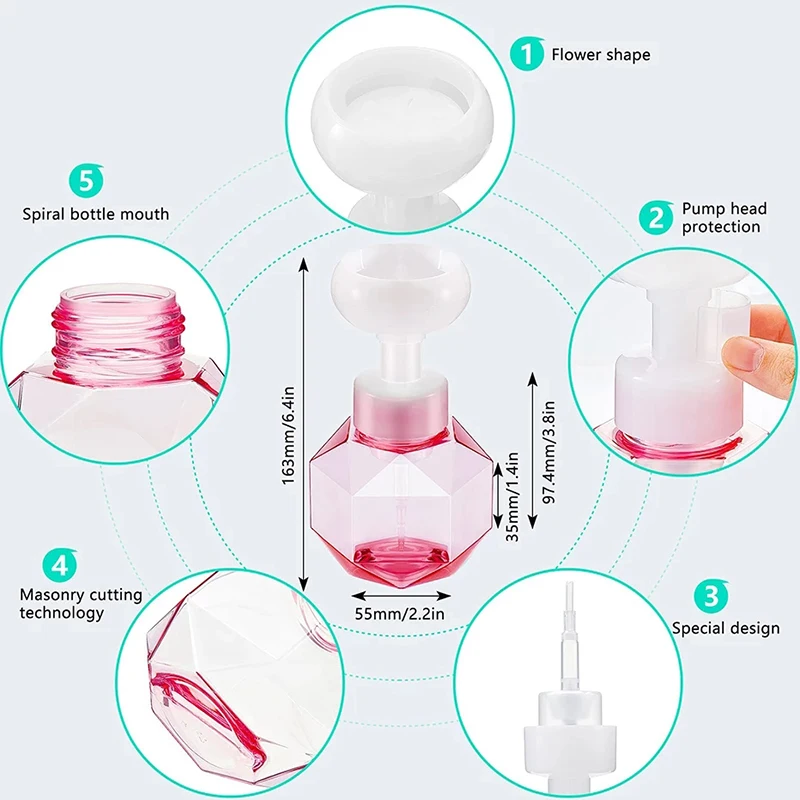 1 Flower shape

5 Spiral bottle mouth

2 Pump head protection

163mm/6.4in

97.4mm/3.8in

35mm/1.4in

55mm/2.2in

4 Masonry cutting technology

3 Special design