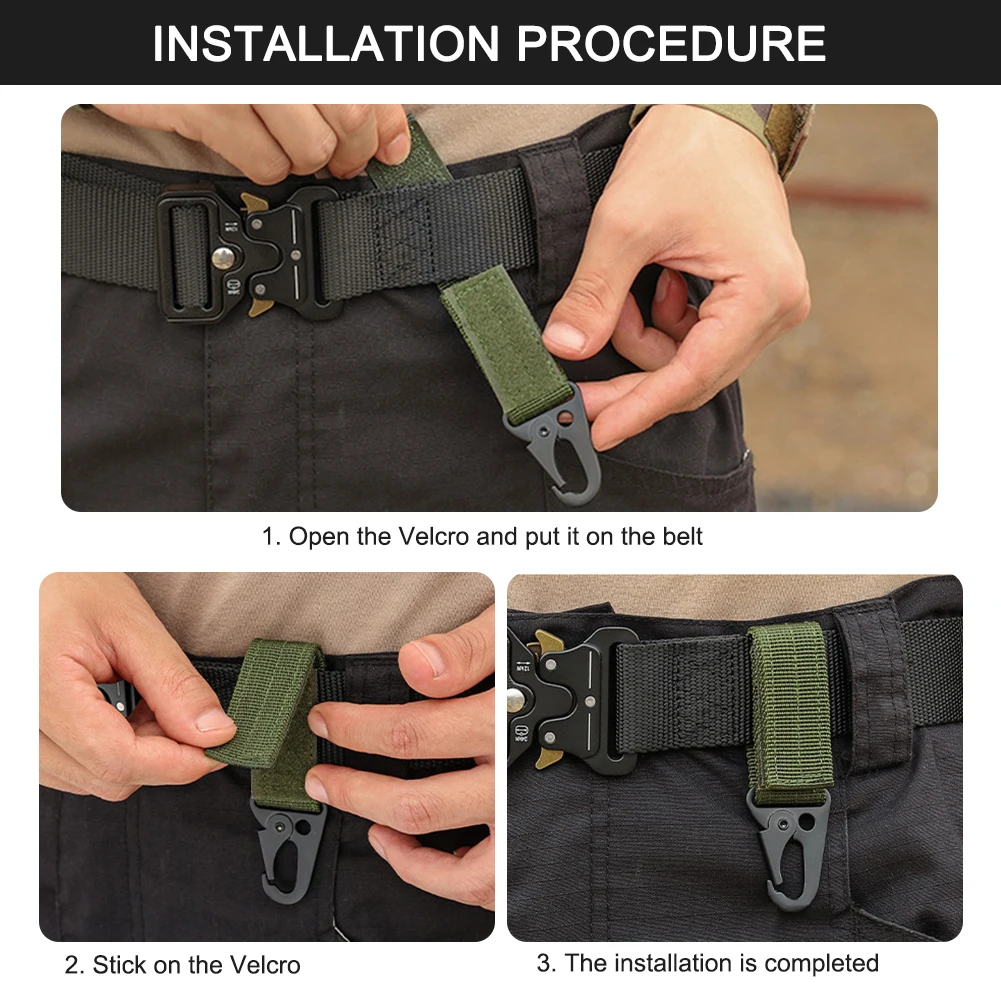 INSTALLATION PROCEDURE

1. Open the Velcro and put it on the belt

2. Stick on the Velcro

3. The installation is completed