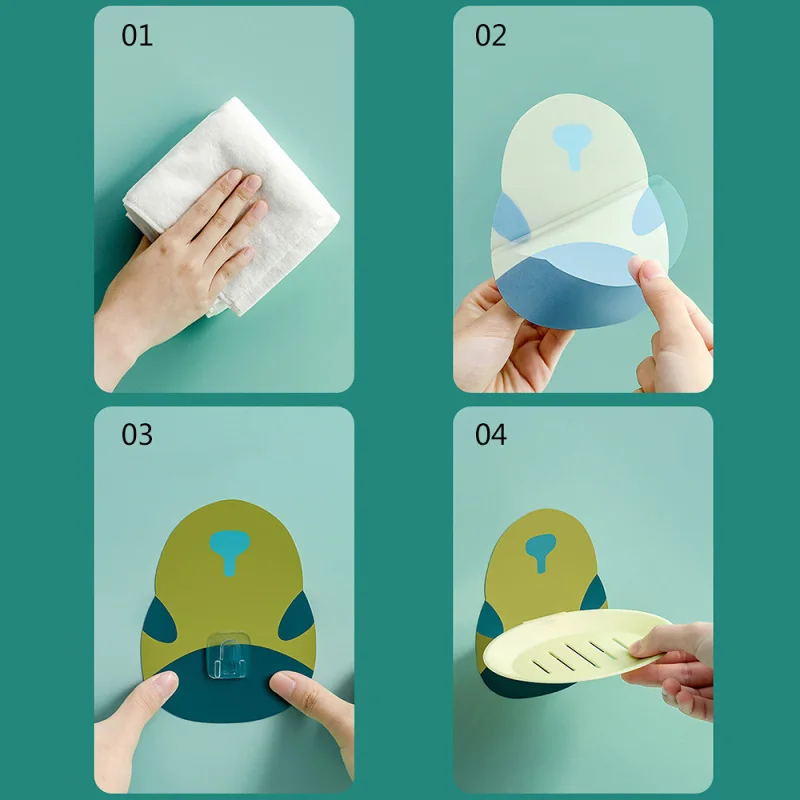 01

02

03

04